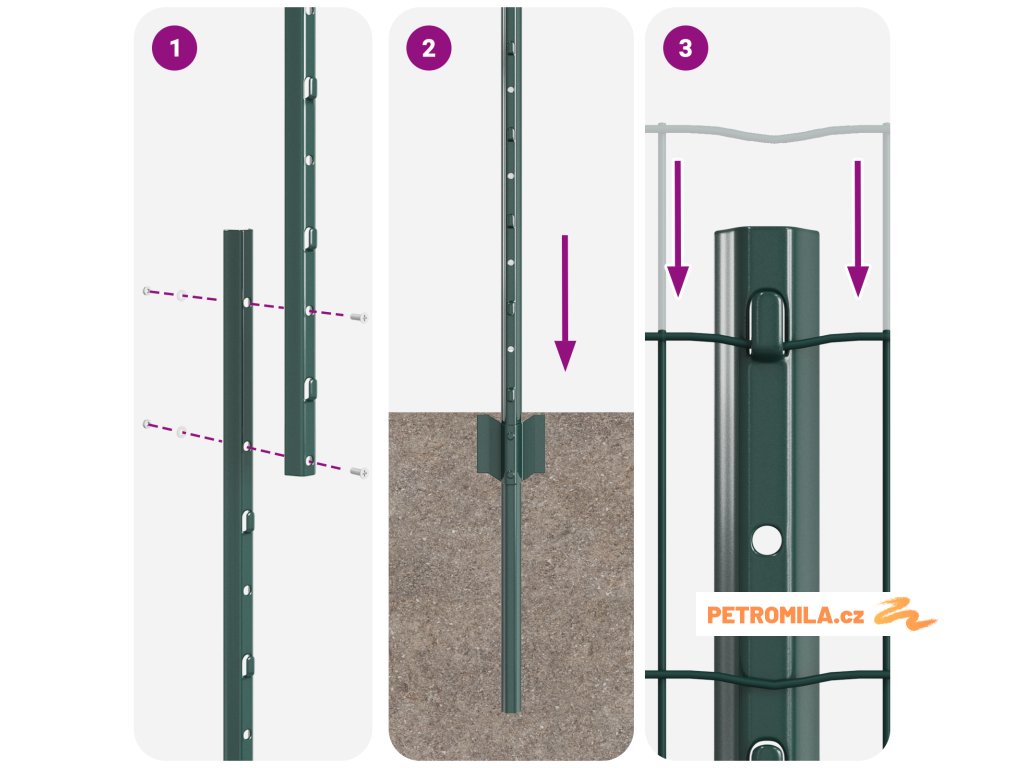 1

2

3

PETROMILA.cz