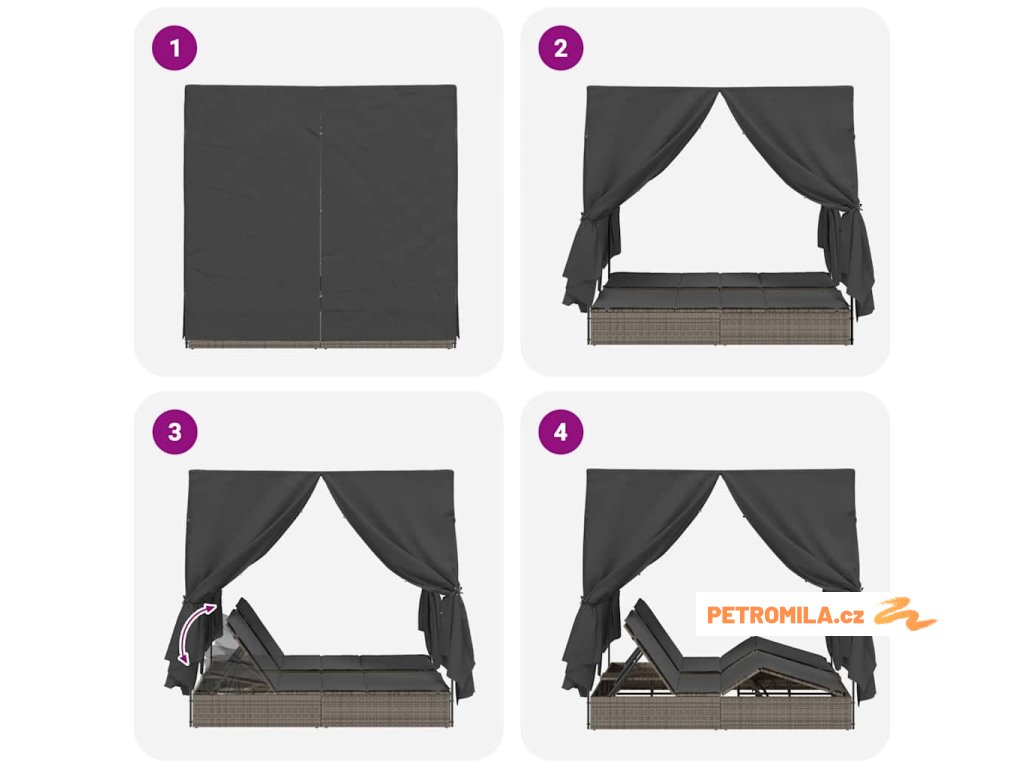 1

2

3

4

PETROMILA.cz