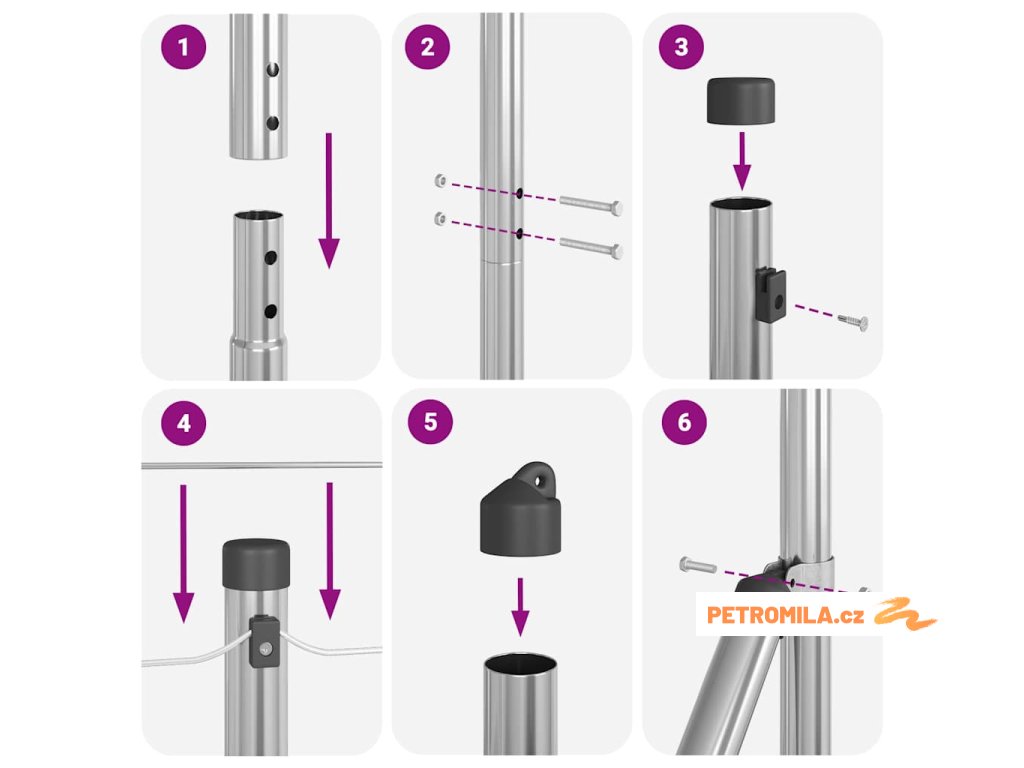 1

2

3

4

5

6

PETROMILA.cz