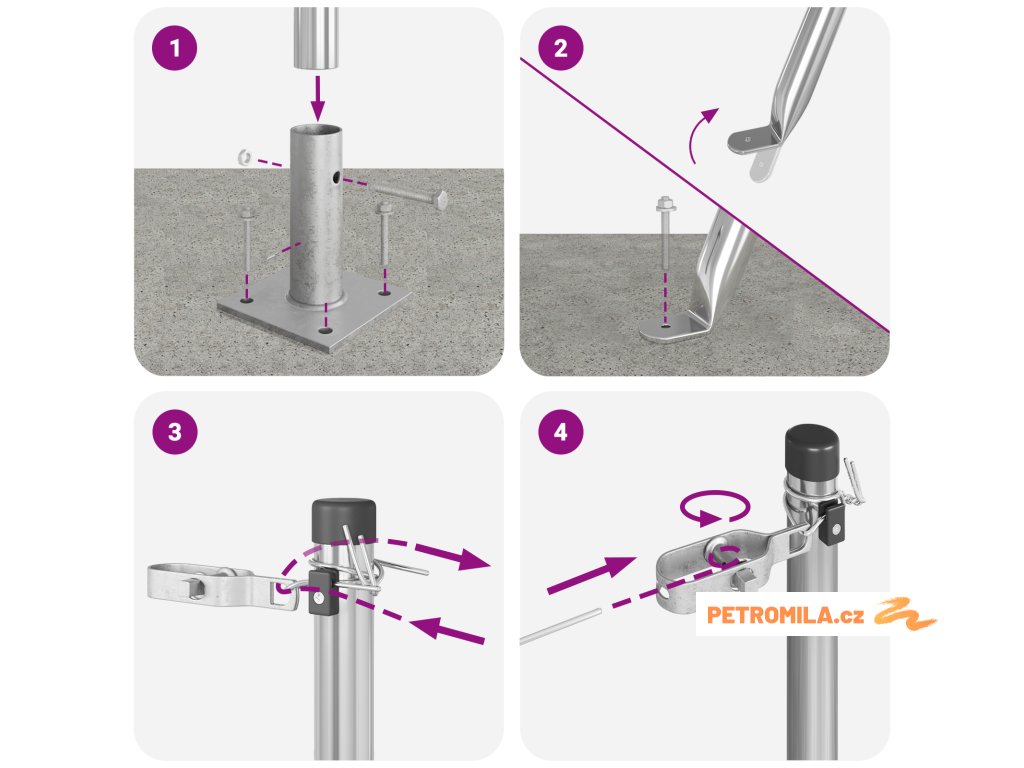 1

2

3

4

PETROMILA.cz