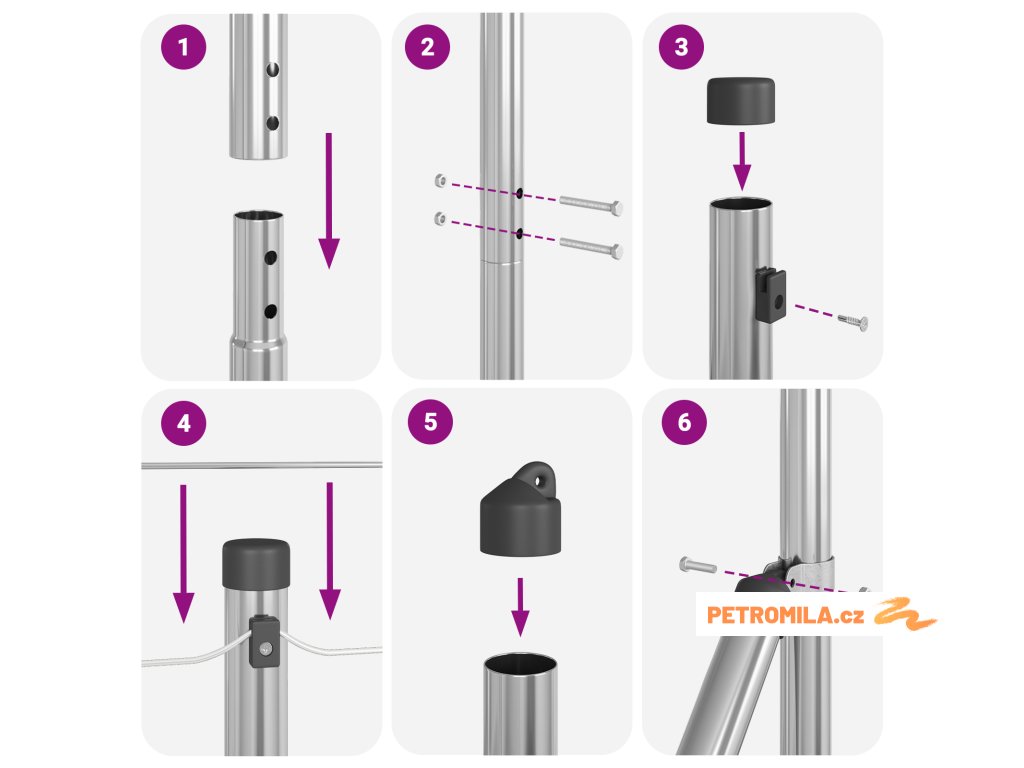 1

2

3

4

5

6

PETROMILA.cz