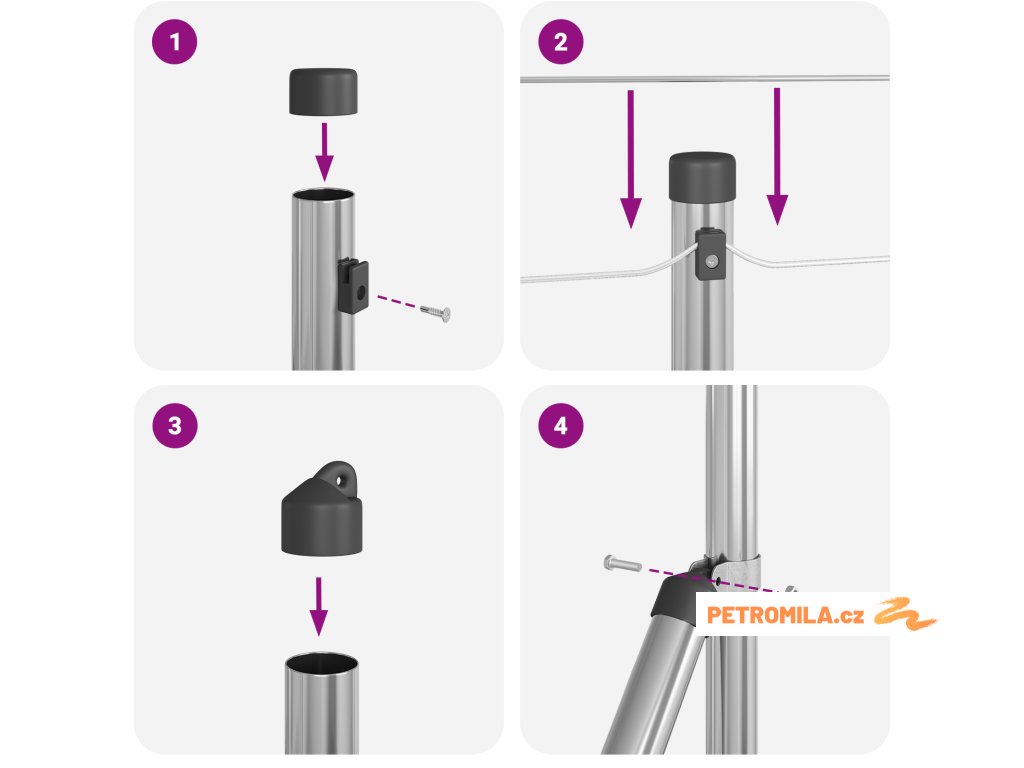 1

2

3

4

PETROMILA.cz