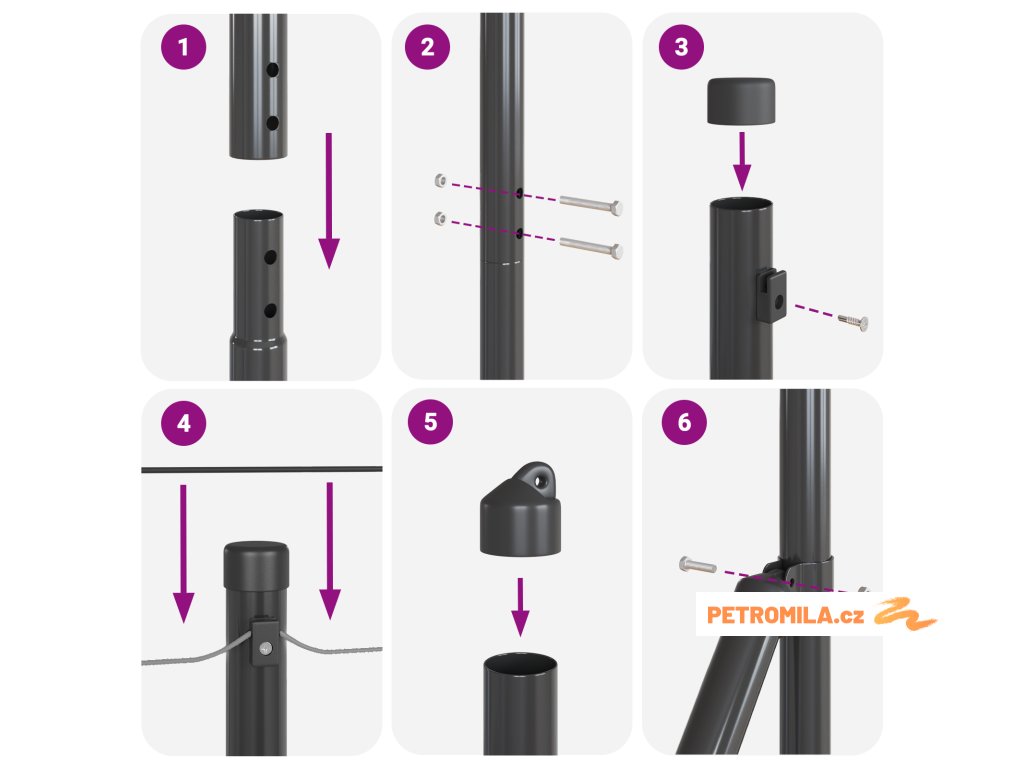 1

2

3

4

5

6

PETROMILA.cz