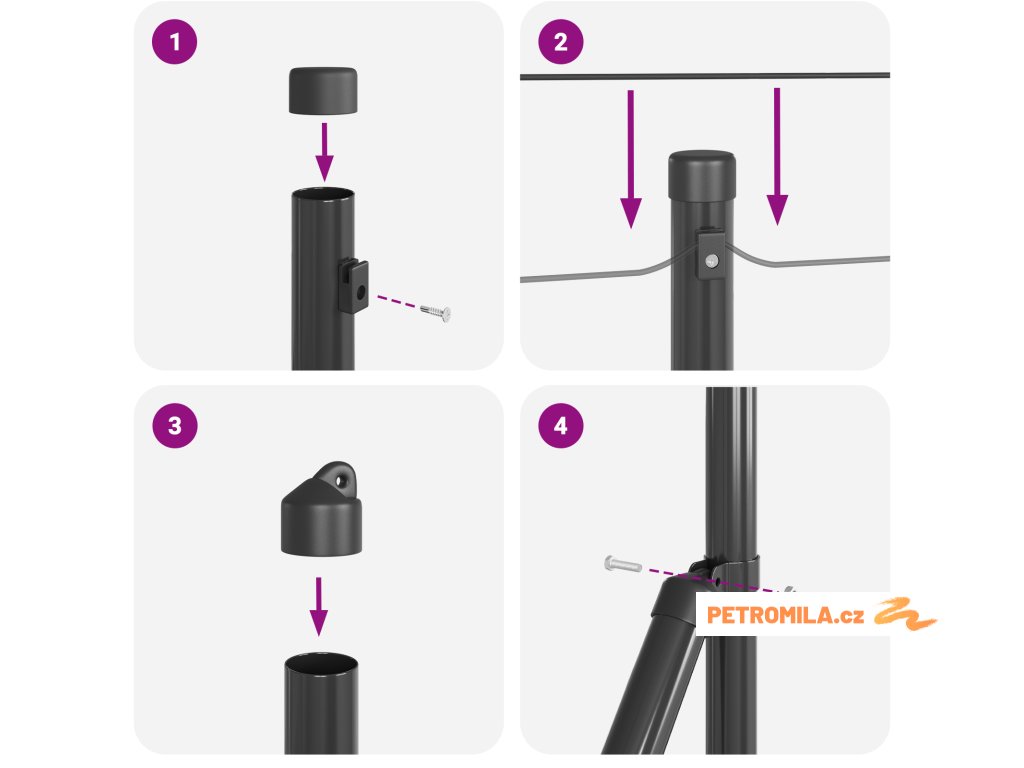 1

2

3

4

PETROMILA.cz