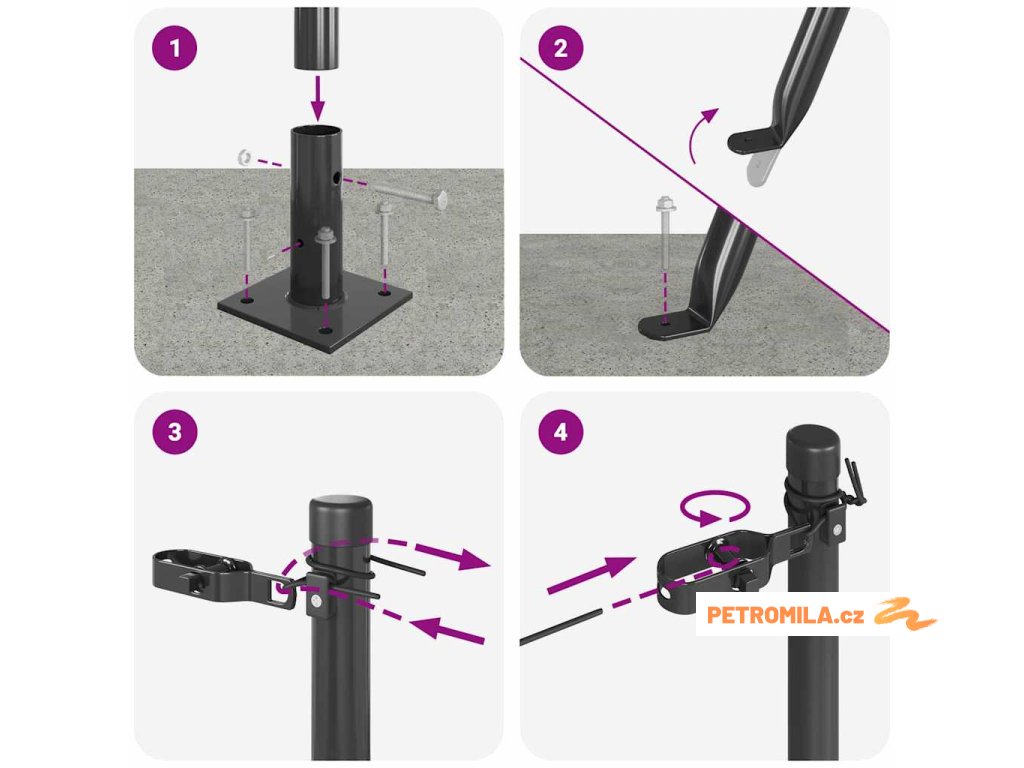 1

2

3

4

PETROMILA.cz