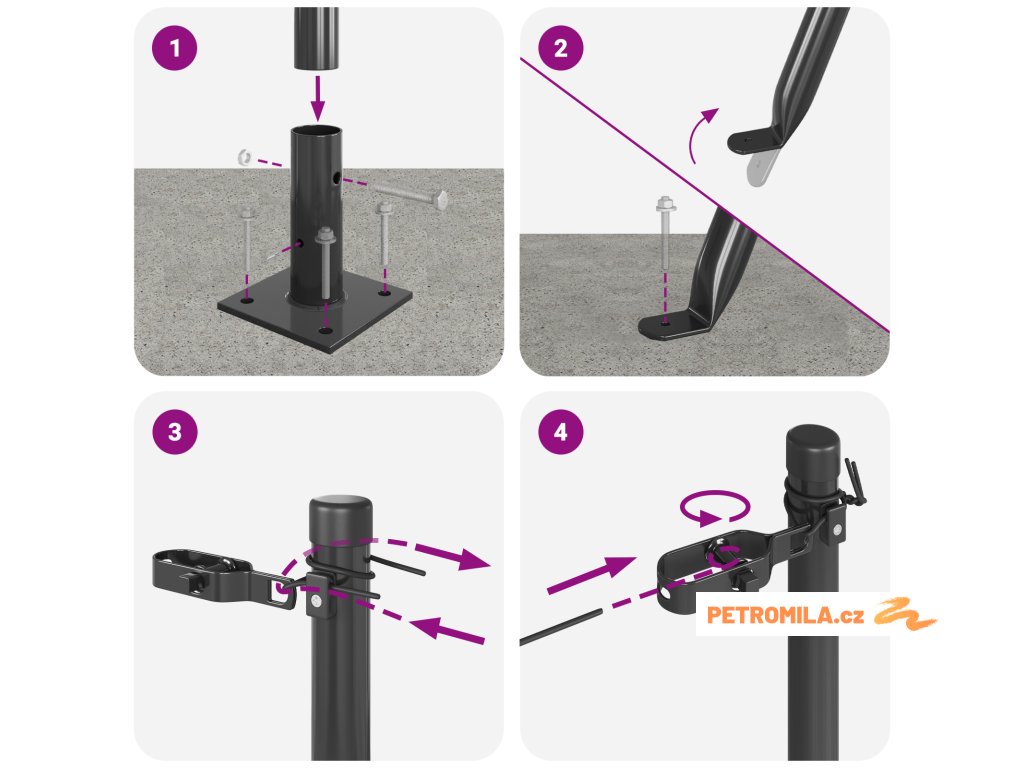 1

2

3

4

PETROMILA.cz