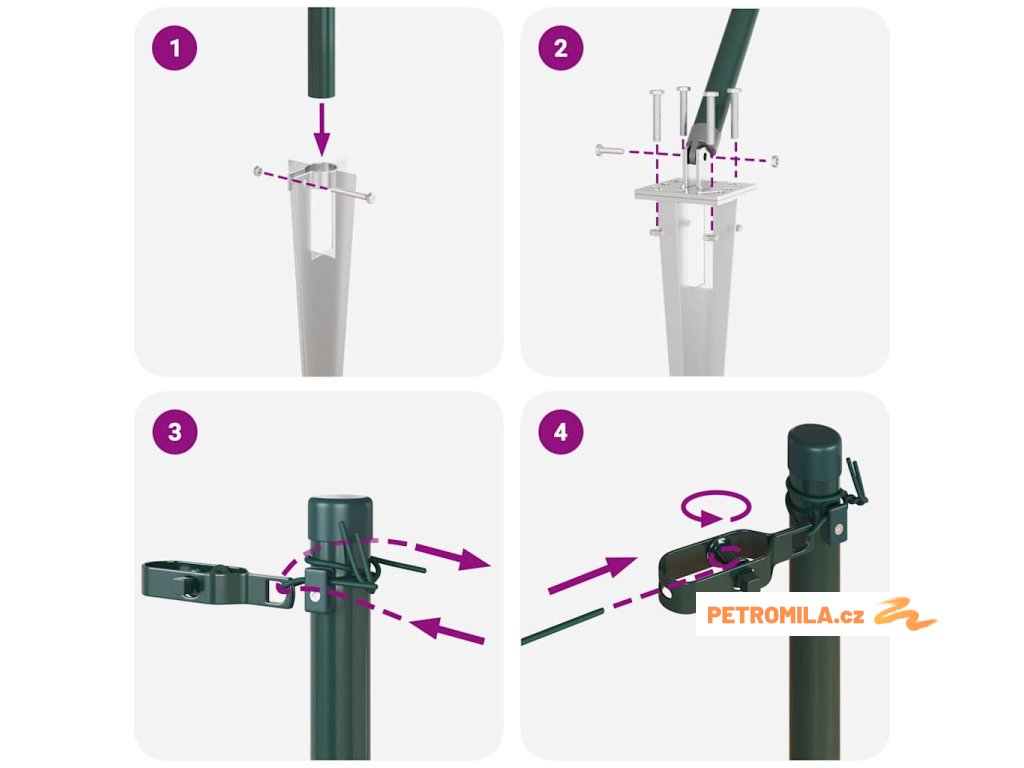 1
2
3
4
PETROMILA.cz