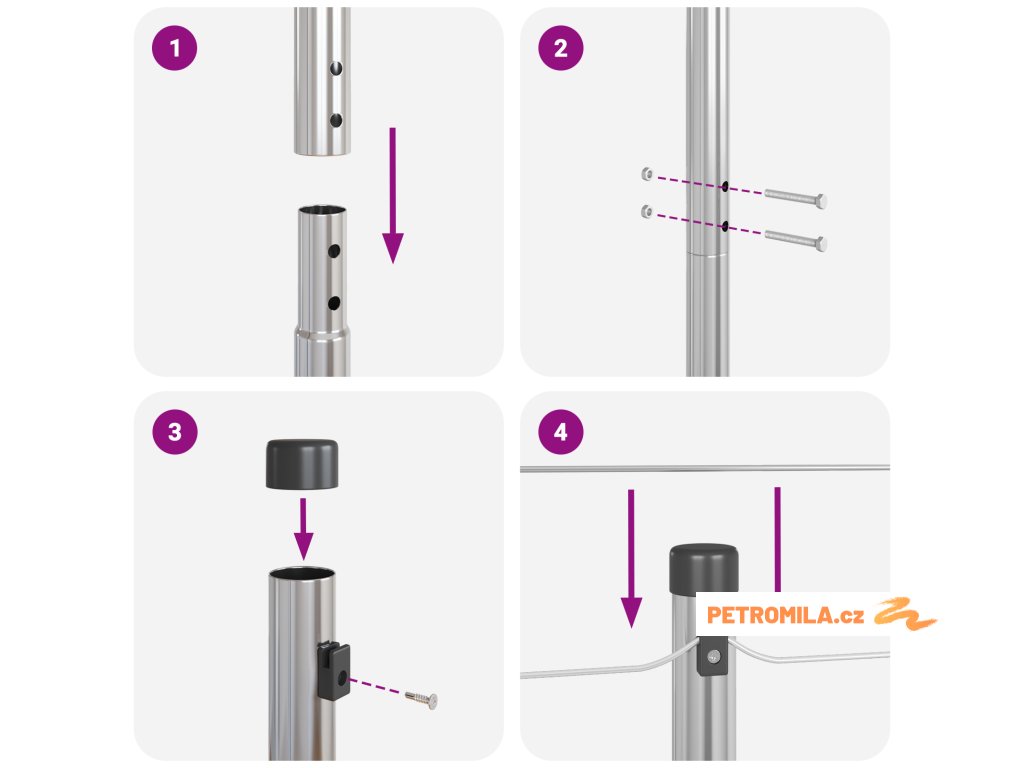 1

2

3

4

PETROMILA.cz