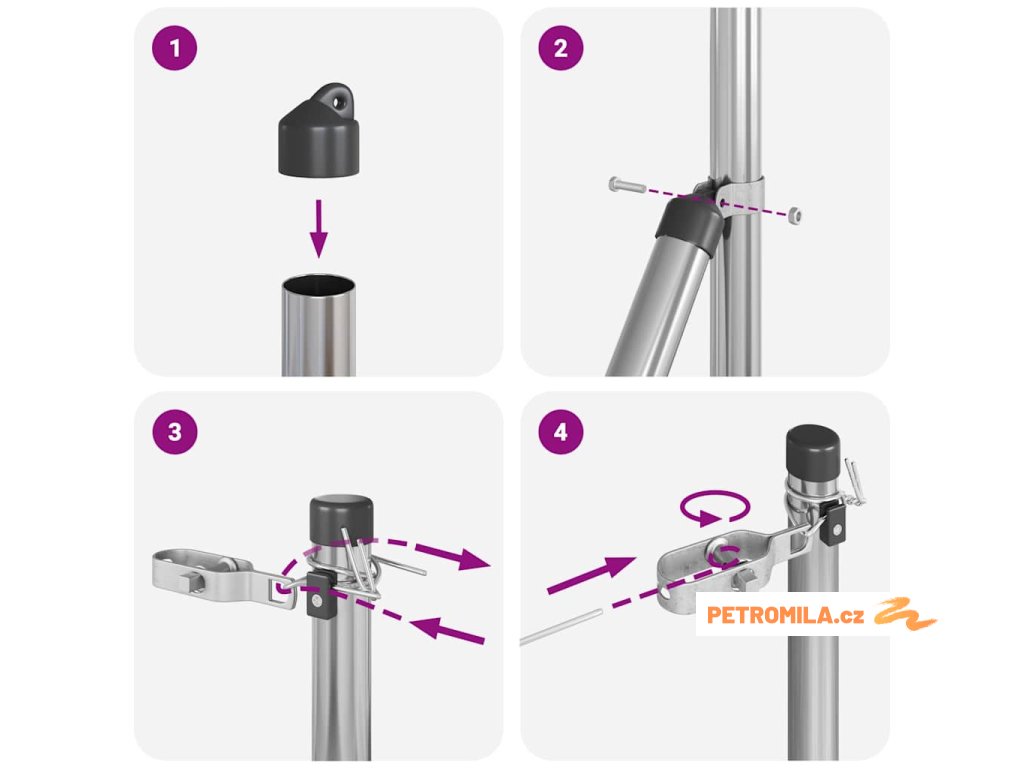 1

2

3

4

PETROMILA.cz