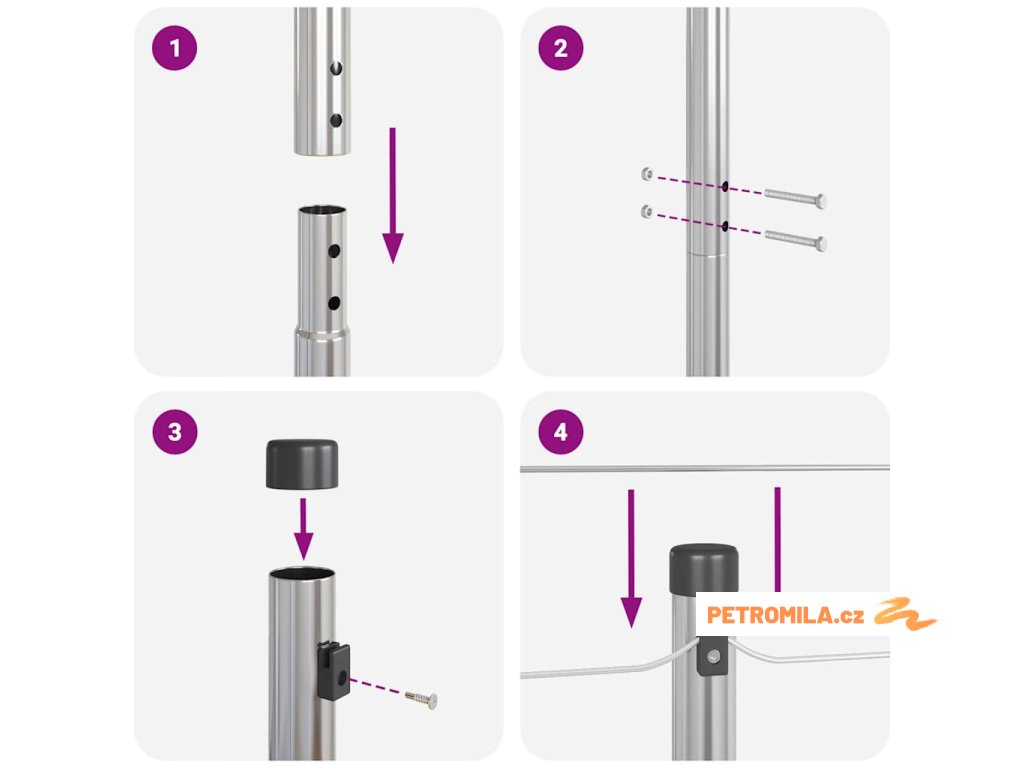 1

2

3

4

PETROMILA.cz