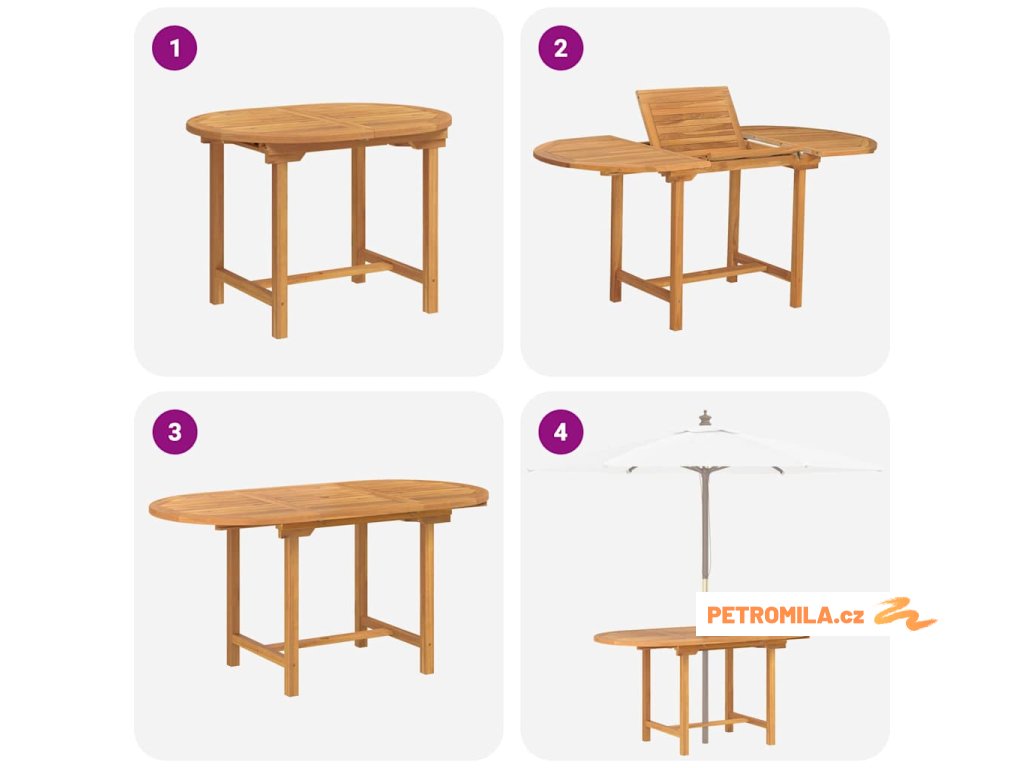 1

2

3

4

PETROMILA.cz