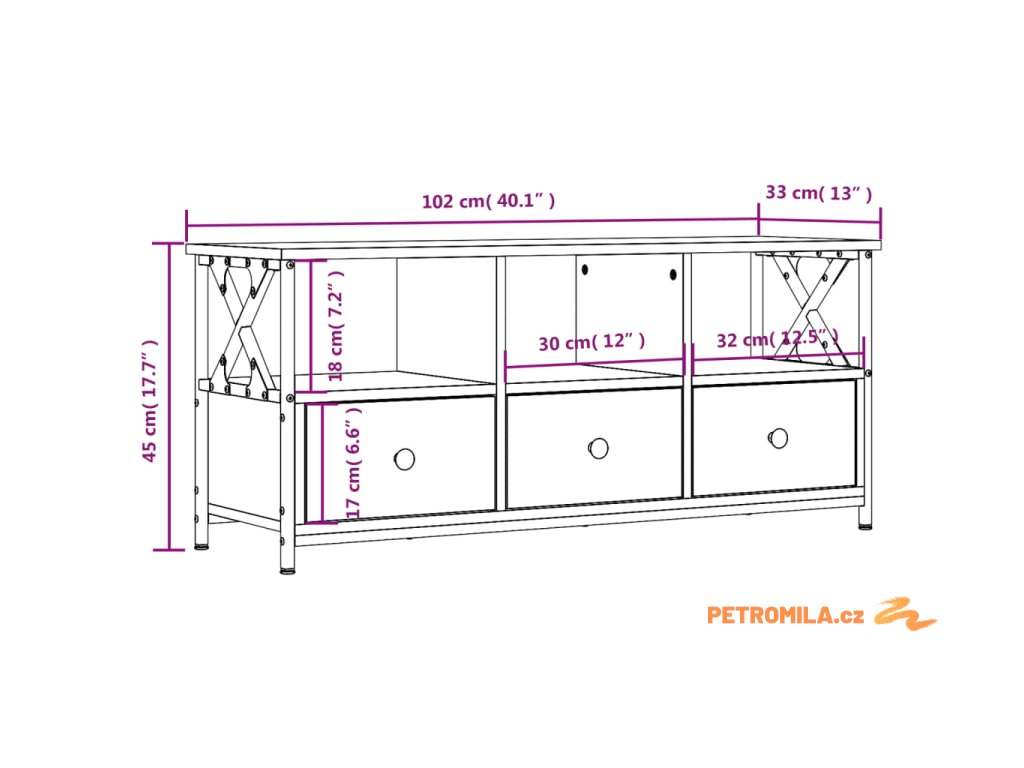 102 cm( 40.1″ )

33 cm( 13″ )

45 cm( 17.7″ )

18 cm( 7.2″ )

30 cm( 12″ )

32 cm( 12.5″ )

17 cm( 6.6″ )

PETROMILA.cz