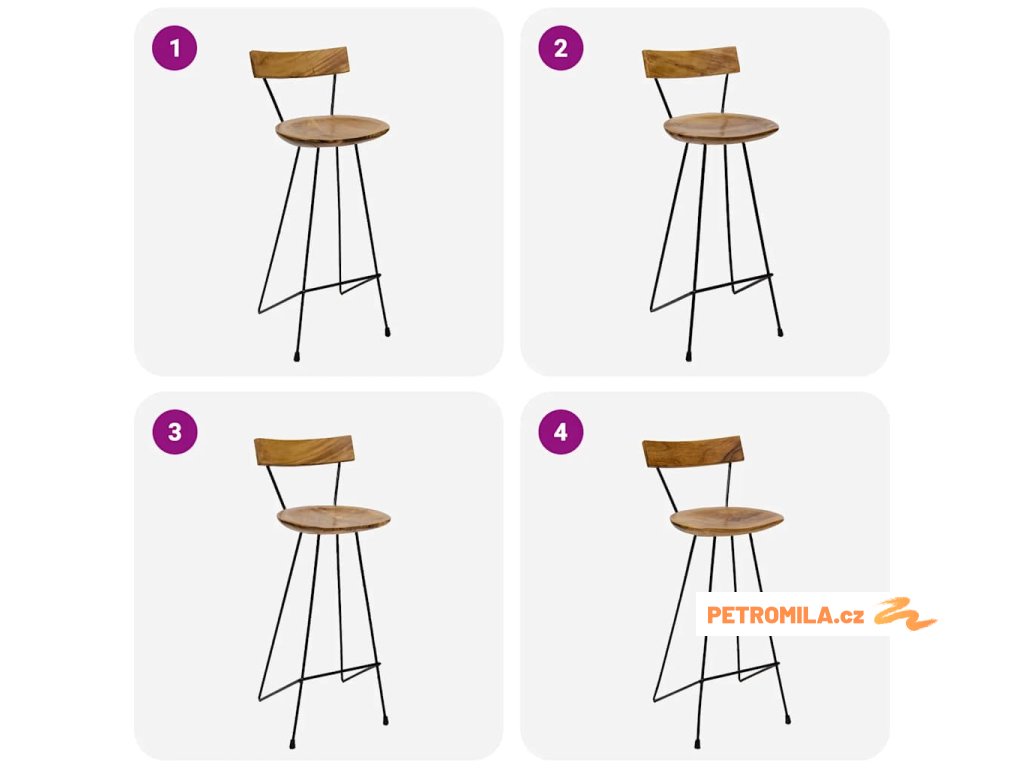 1

2

3

4

PETROMILA.cz