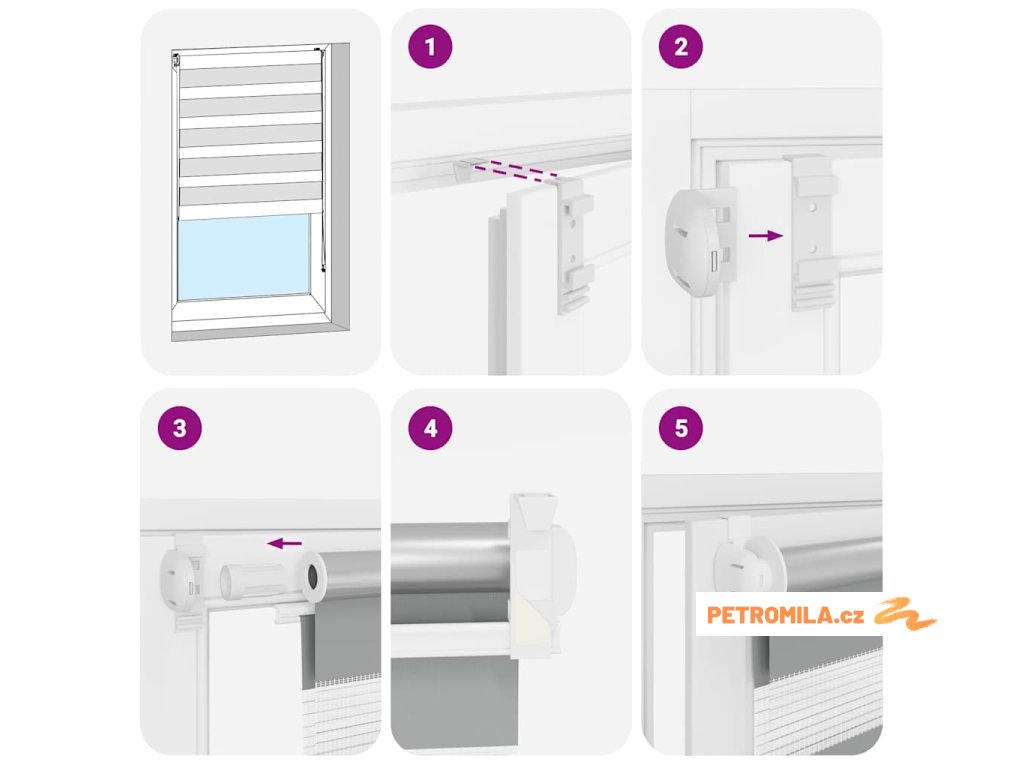 1

2

3

4

5

PETROMILA.cz