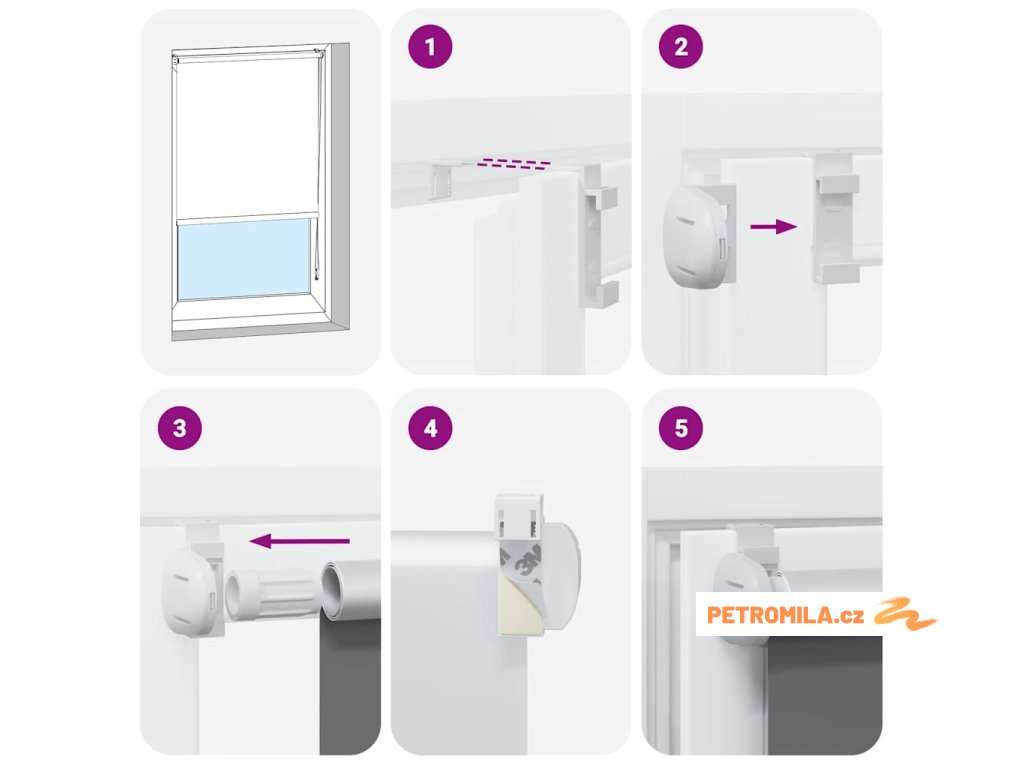 1

2

3

4

5

PETROMILA.cz