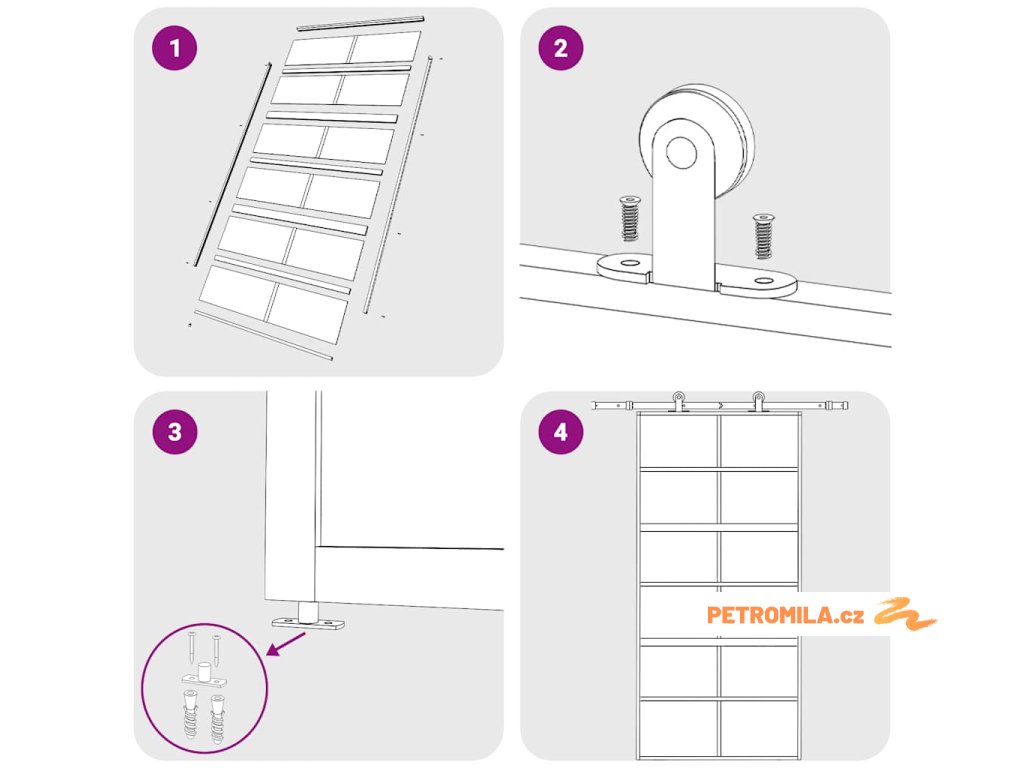 1

2

3

4

PETROMILA.cz