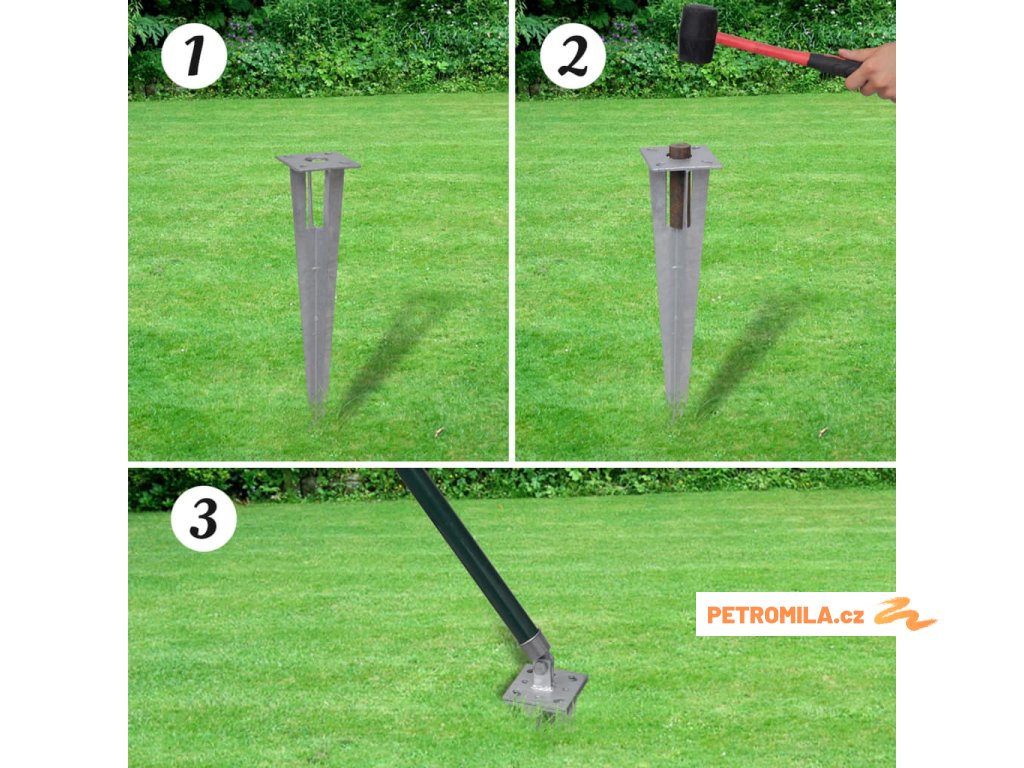 1

2

3

PETROMILA.cz