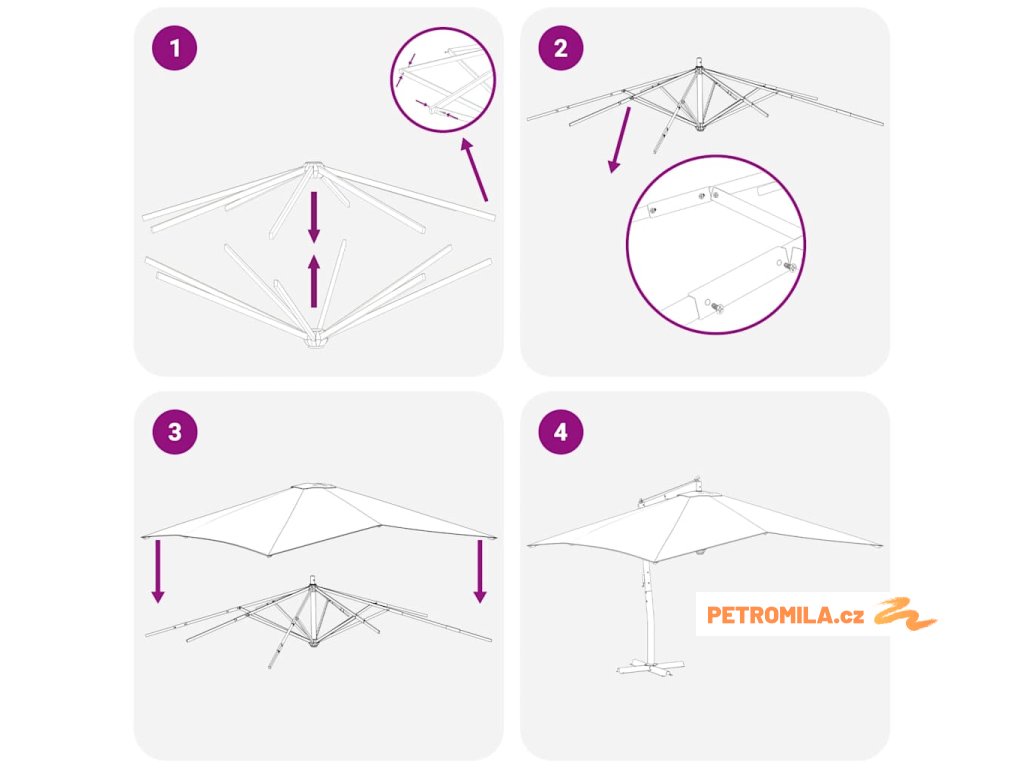 1

2

3

4

PETROMILA.cz