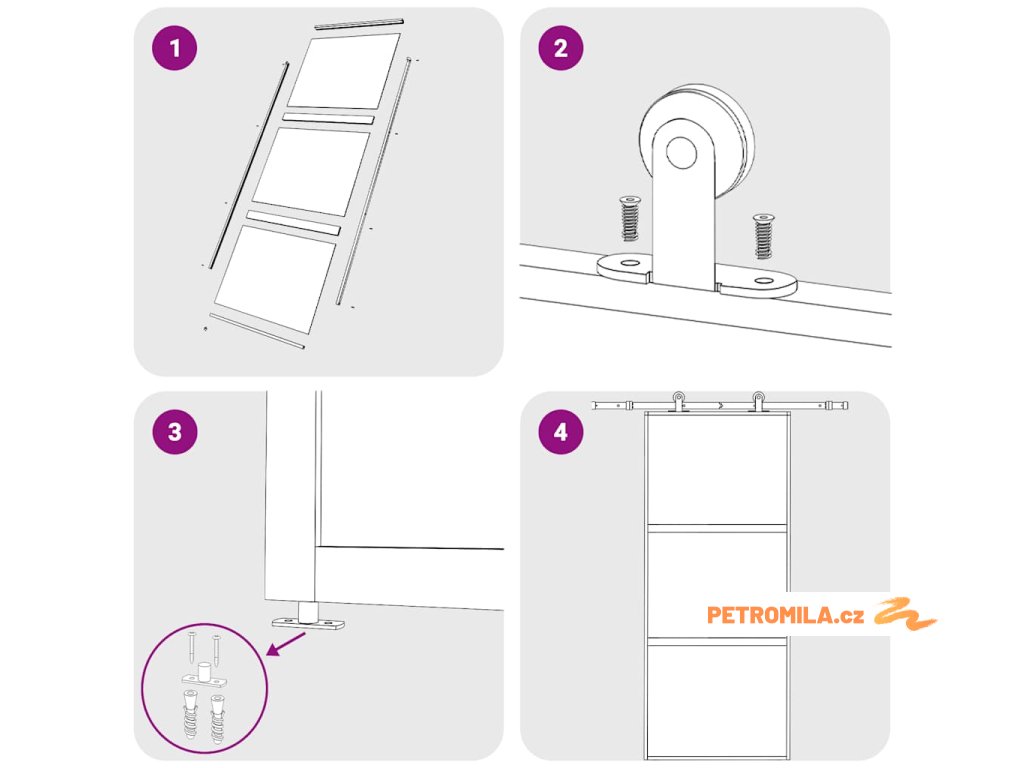 1

2

3

4

PETROMILA.cz