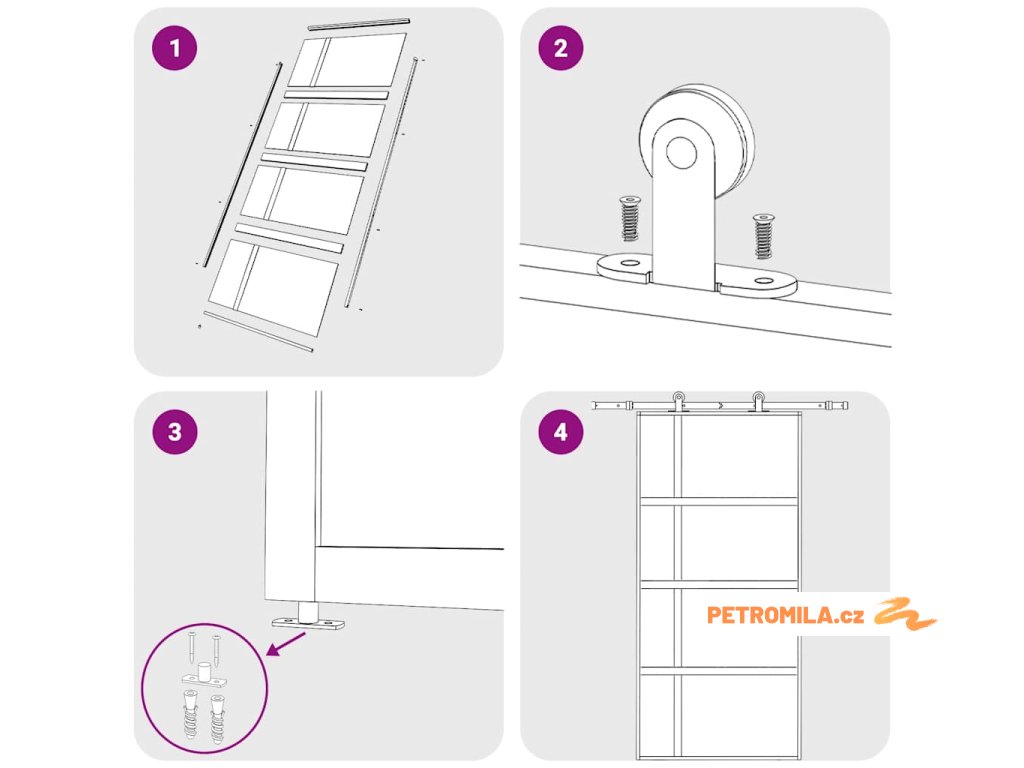 1

2

3

4

PETROMILA.cz