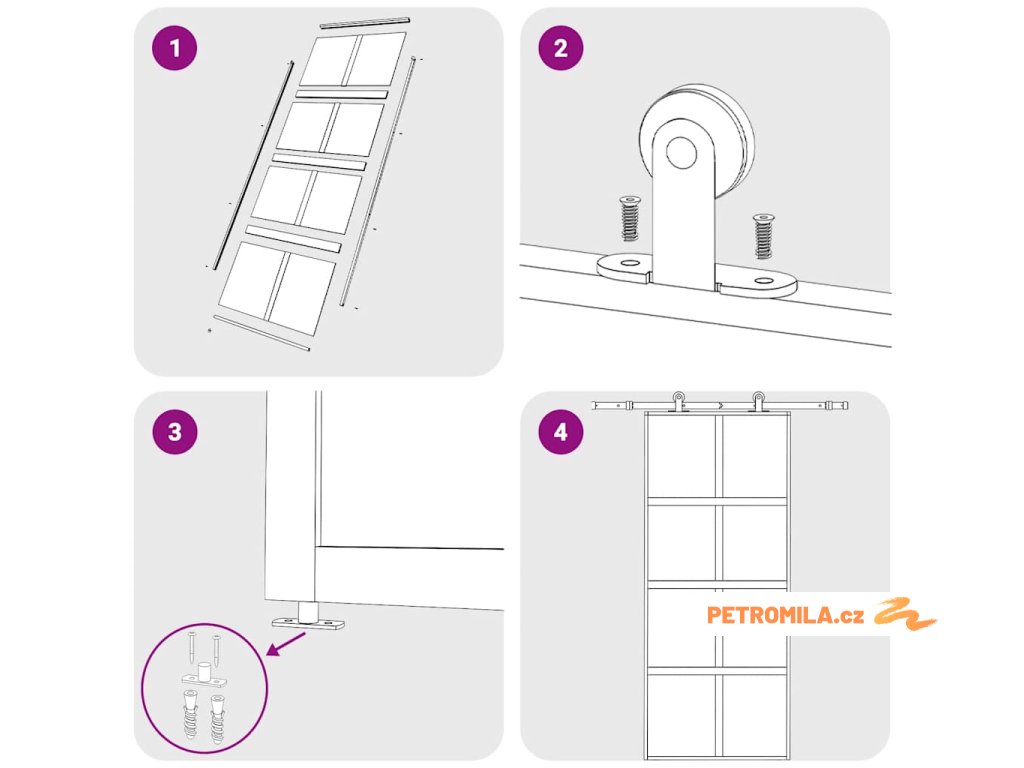 1

2

3

4

PETROMILA.cz