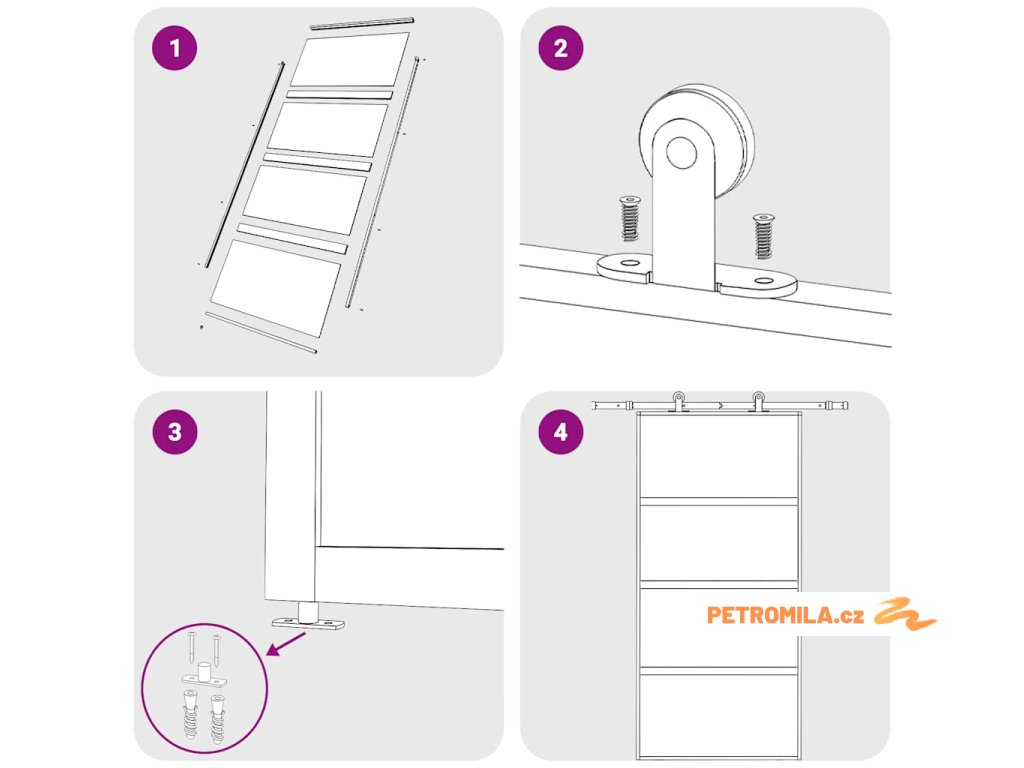 1

2

3

4

PETROMILA.cz