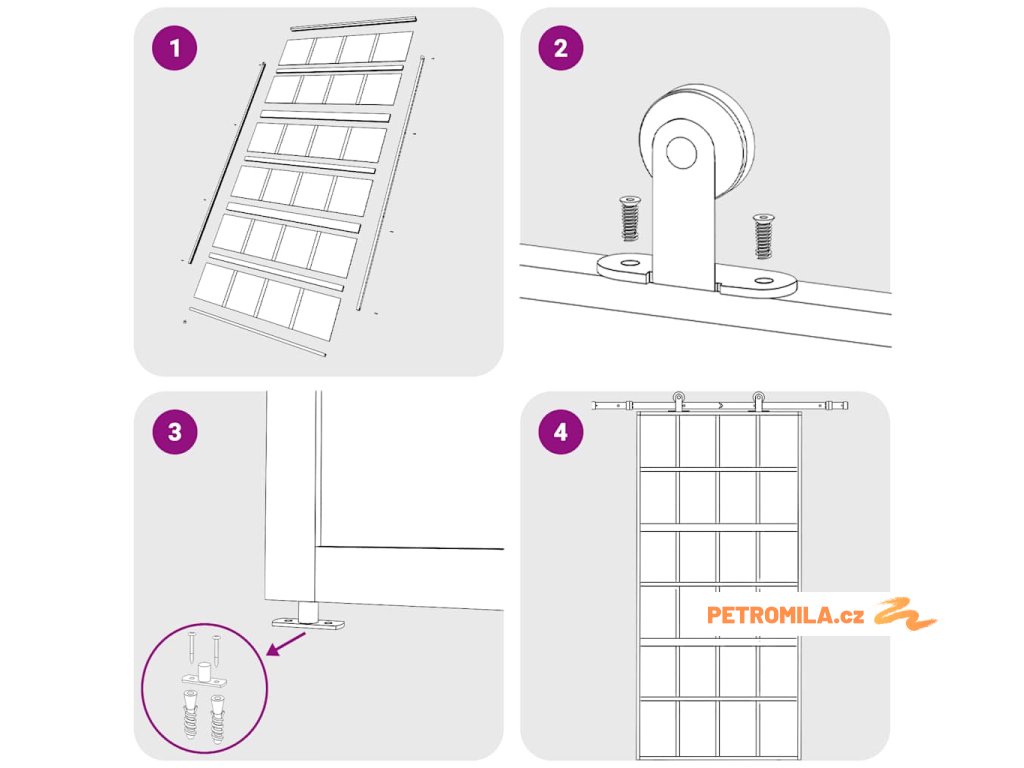 1

2

3

4

PETROMILA.cz