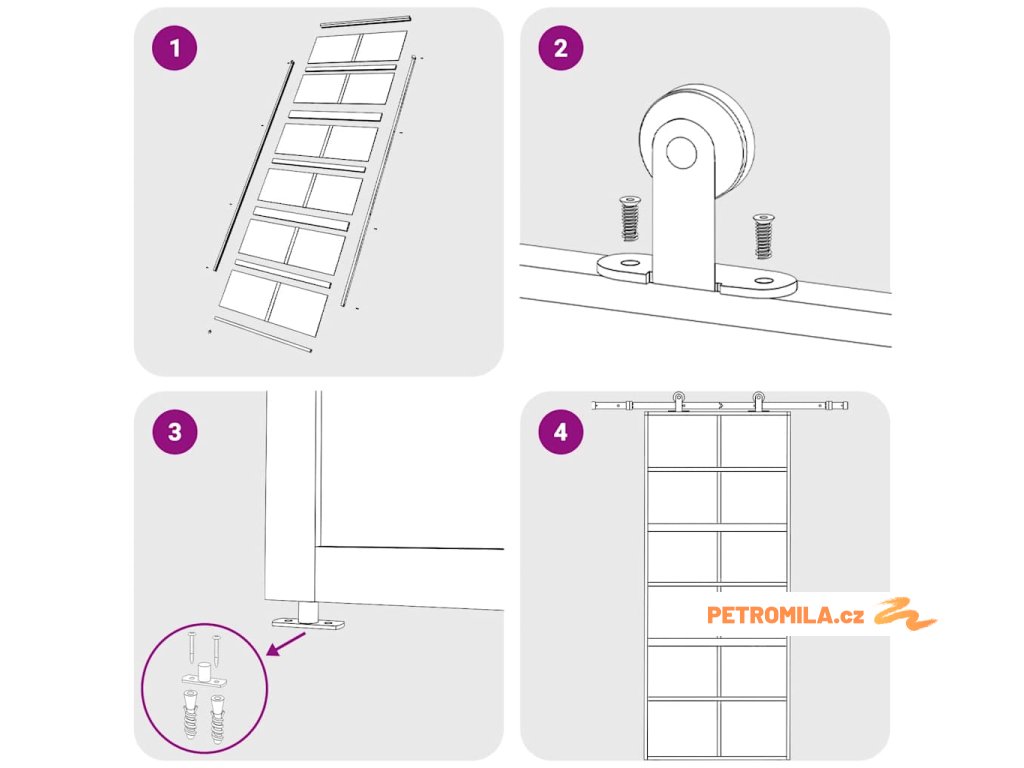 1

2

3

4

PETROMILA.cz