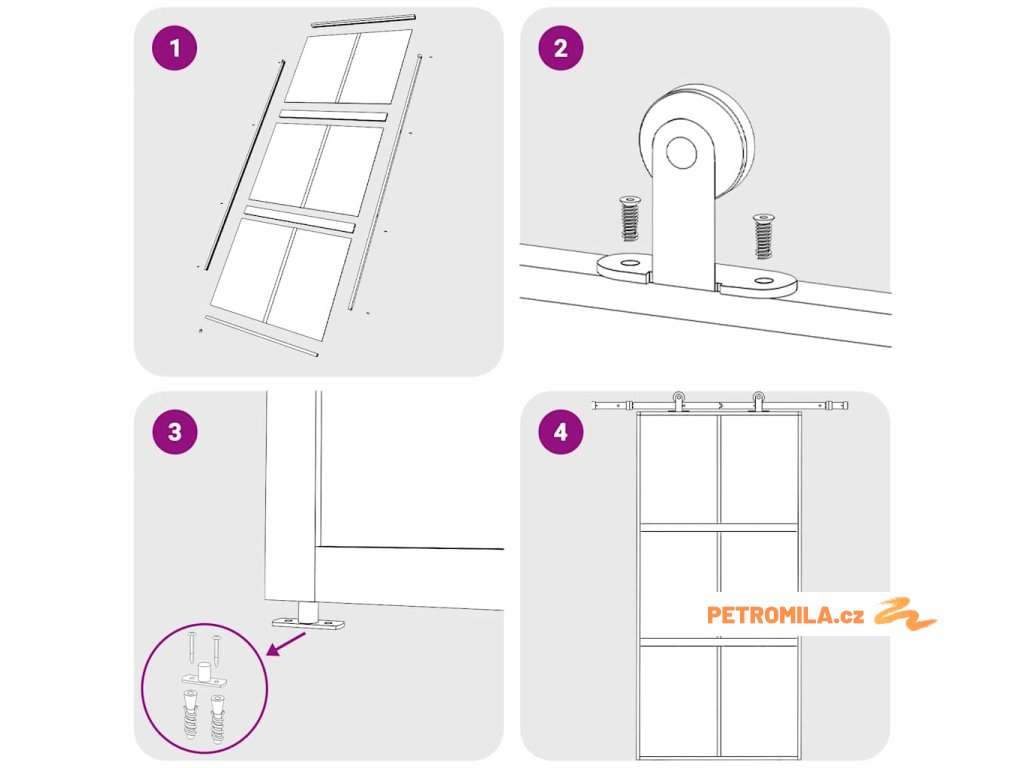 1

2

3

4

PETROMILA.cz