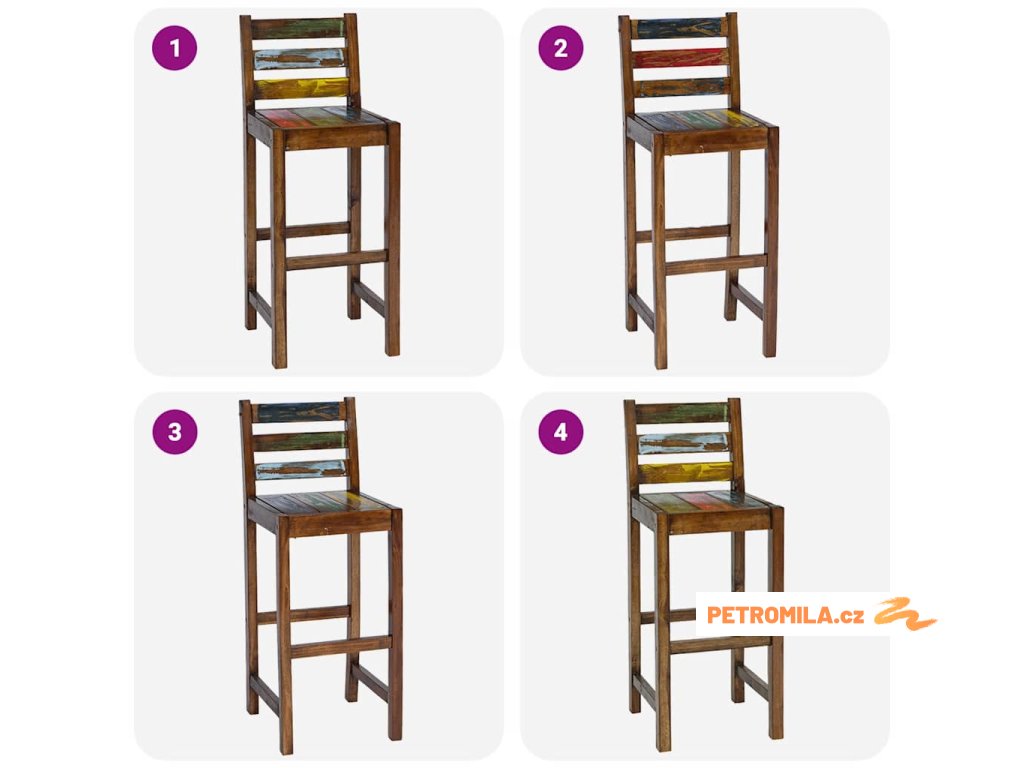 1

2

3

4

PETROMILA.cz