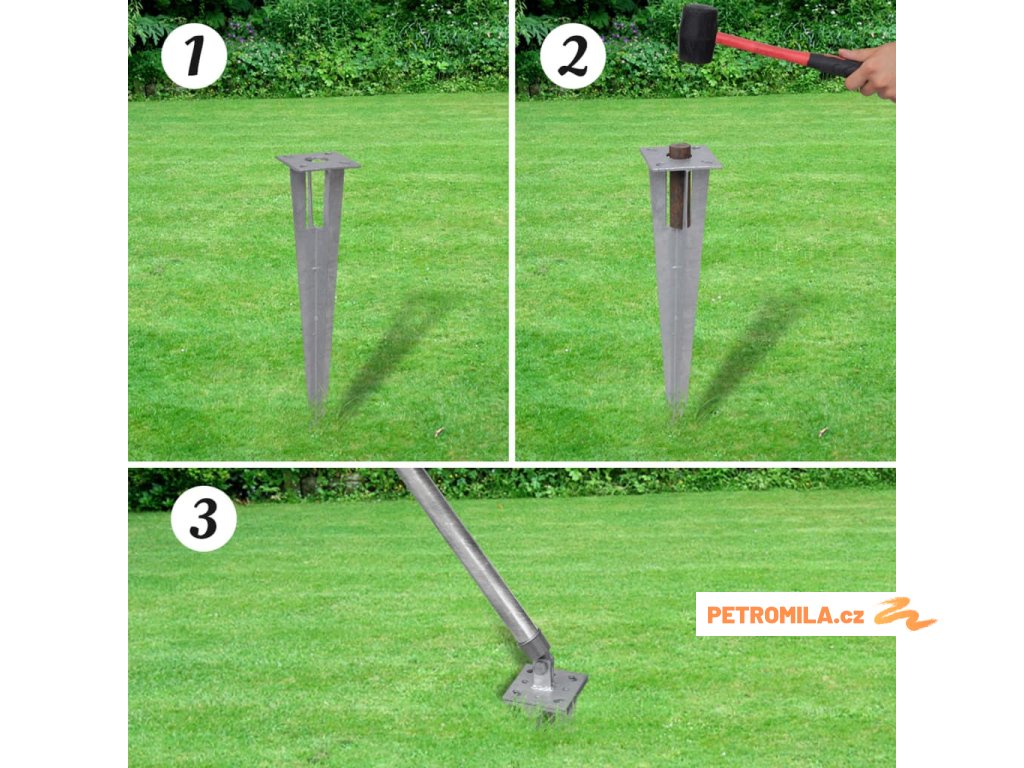 1

2

3

PETROMILA.cz