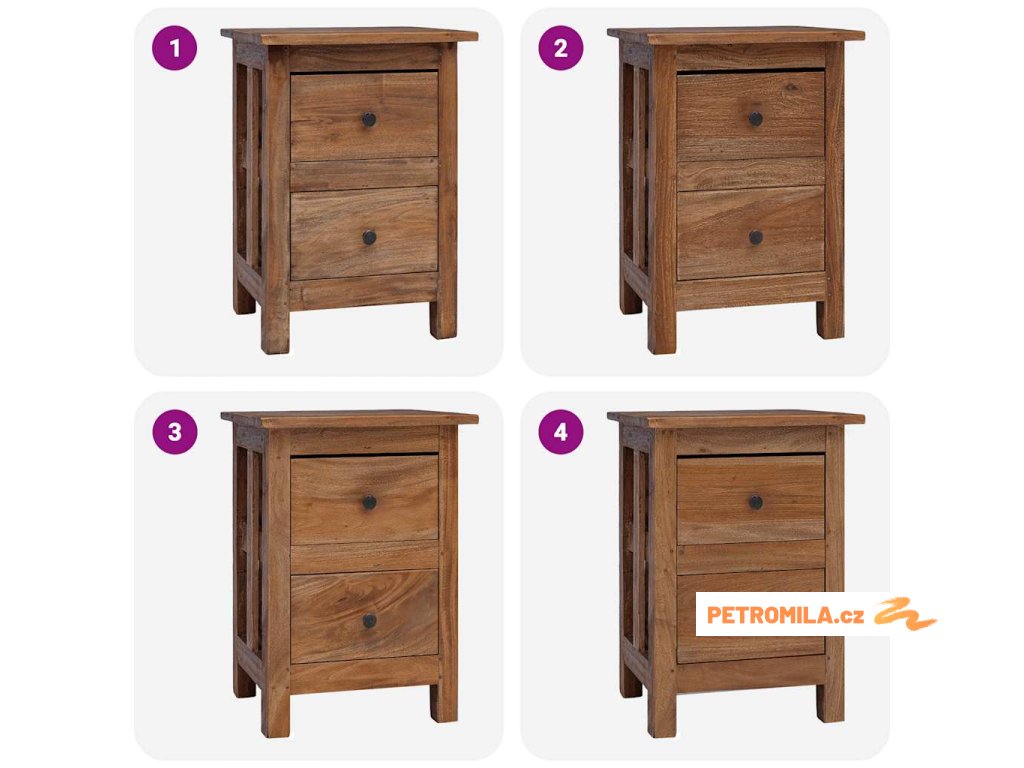 1

2

3

4

PETROMILA.cz