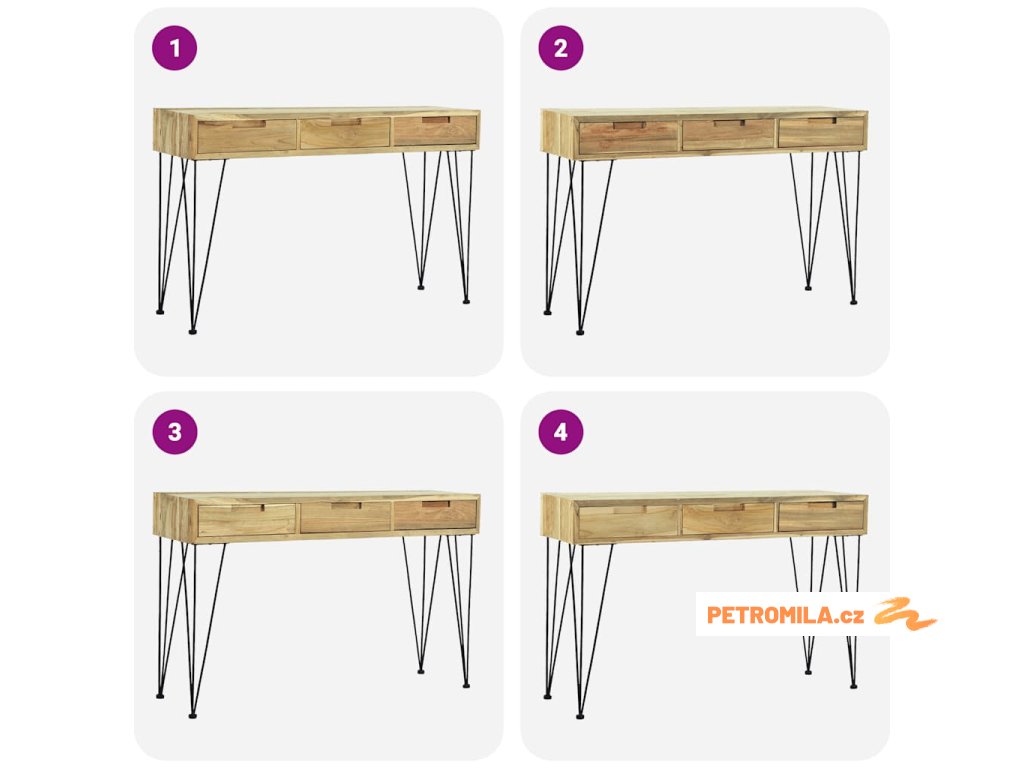 1

2

3

4

PETROMILA.cz