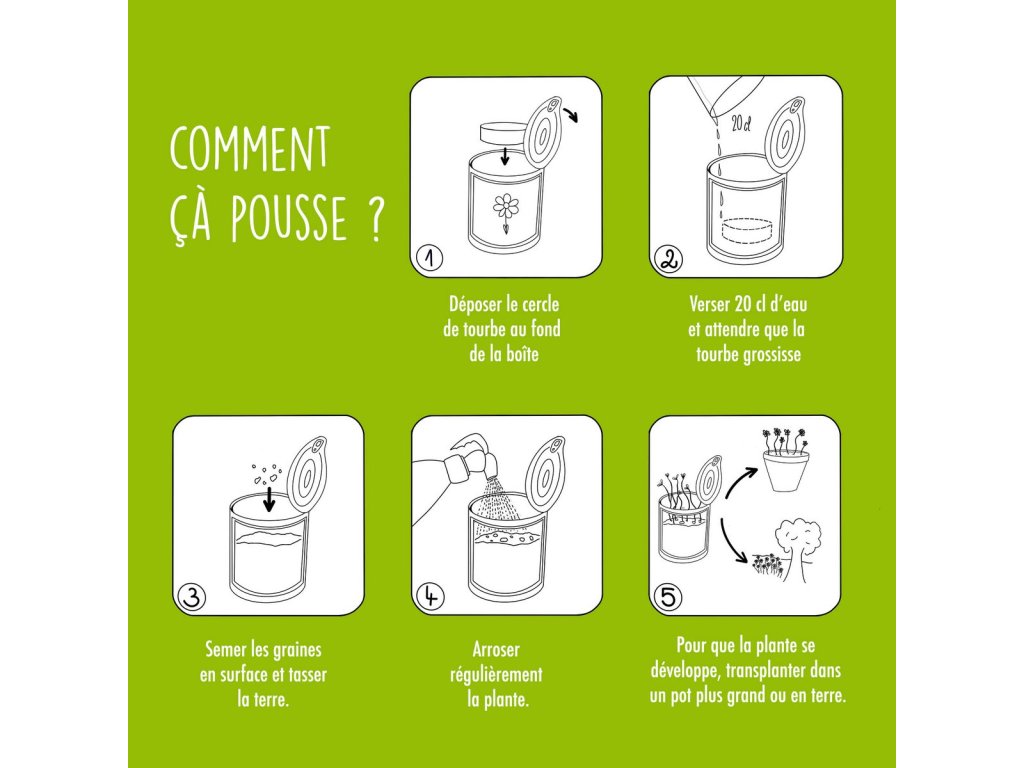 COMMENT ÇÀ POUSSE ?

1

Déposer le cercle de tourbe au fond de la boîte

20 cl

2

Verser 20 cl d'eau et attendre que la tourbe grossisse

3

Semer les graines en surface et tasser la terre.

4

Arroser régulièrement la plante.

5

Pour que la plante se développe, transplanter dans un pot plus grand ou en terre.