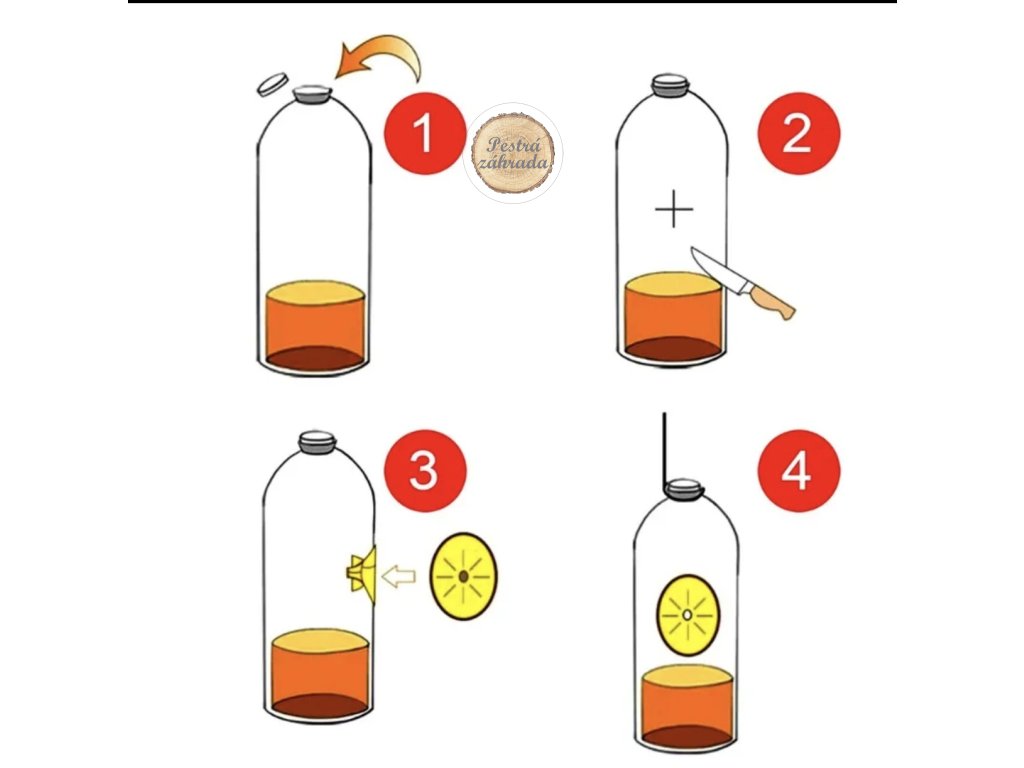 1
Pestrá záhrada
2
3
4