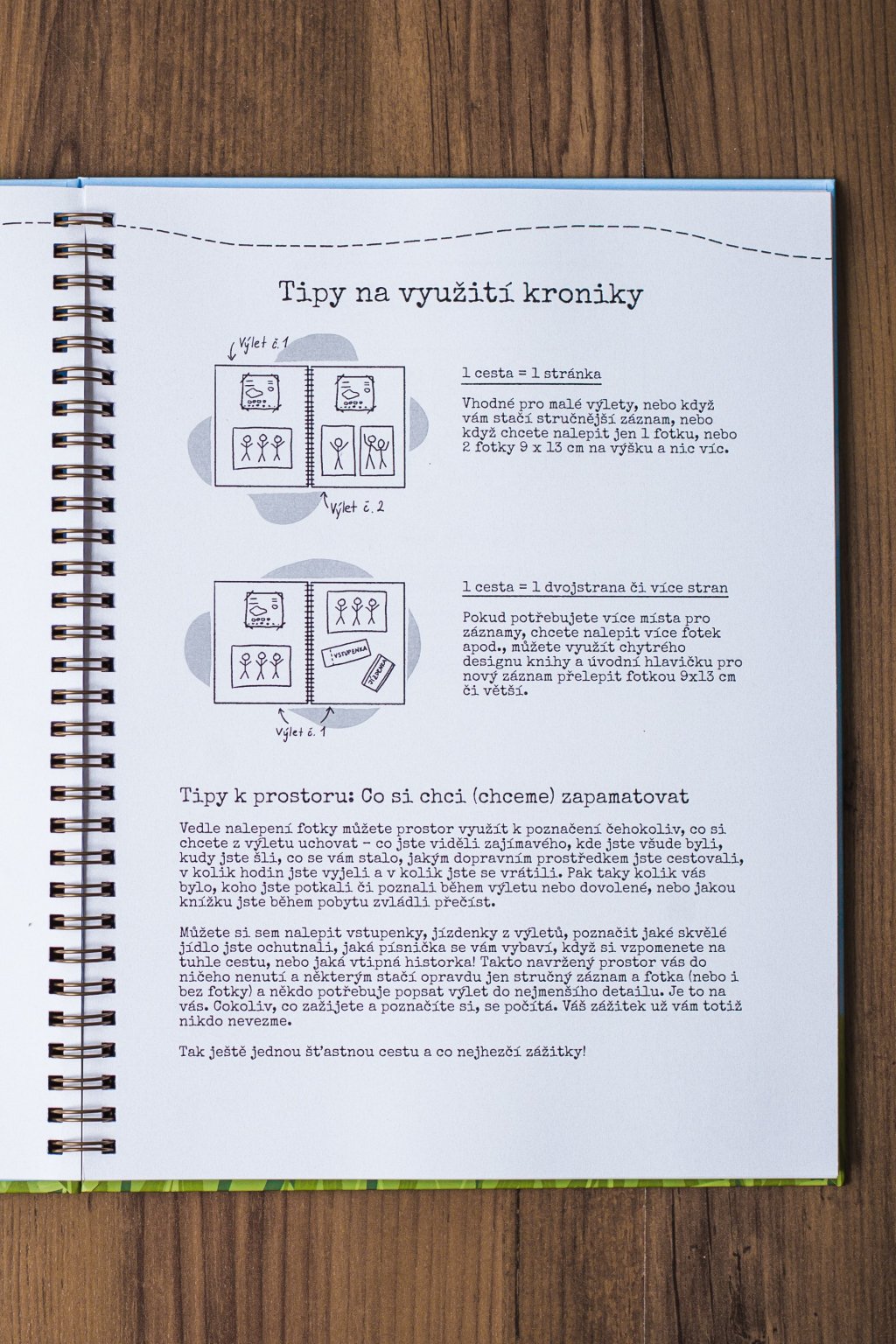 Tipy na využití kroniky

Výlet č. 1

Výlet č. 2

1 cesta = 1 stránka

Vhodné pro malé výlety, nebo když vám stačí stručnější záznam, nebo když chcete nalepit jen 1 fotku, nebo 2 fotky 9 x 13 cm na výšku a nic víc.

VSTUPENKA

JÍZDENKA

Výlet č. 1

1 cesta = 1 dvojstrana či více stran

Pokud potřebujete více místa pro záznamy, chcete nalepit více fotek apod., můžete využít chytrého designu knihy a úvodní hlavičku pro nový záznam přelepit fotkou 9x13 cm či větší.

Tipy k prostoru: Co si chci (chceme) zapamatovat

Vedle nalepení fotky můžete prostor využít k poznačení čehokoliv, co si chcete z výletu uchovat – co jste viděli zajímavého, kde jste všude byli, kudy jste šli, co se vám stalo, jakým dopravním prostředkem jste cestovali, v kolik hodin jste vyjeli a v kolik jste se vrátili. Pak taky kolik vás bylo, koho jste potkali či poznali během výletu nebo dovolené, nebo jakou knížku jste během pobytu zvládli přečíst.

Můžete si sem nalepit vstupenky, jízdenky z výletů, poznačit jaké skvělé jídlo jste ochutnali, jaká písnička se vám vybaví, když si vzpomenete na tuhle cestu, nebo jaká vtipná historka! Takto navržený prostor vás do ničeho nenutí a některým stačí opravdu jen stručný záznam a fotka (nebo i bez fotky) a někdo potřebuje popsat výlet do nejmenšího detailu. Je to na vás. Cokoliv, co zažijete a poznačíte si, se počítá. Váš zážitek už vám totiž nikdo nevezme.

Tak ještě jednou šťastnou cestu a co nejhezčí zážitky!