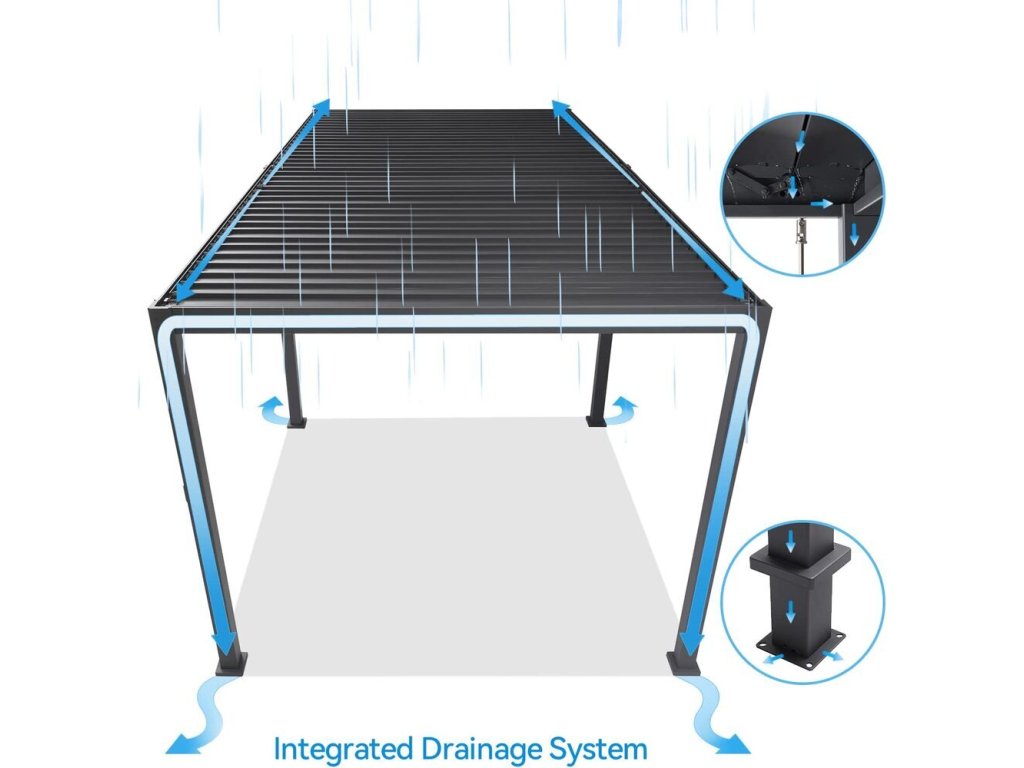 Integrated Drainage System