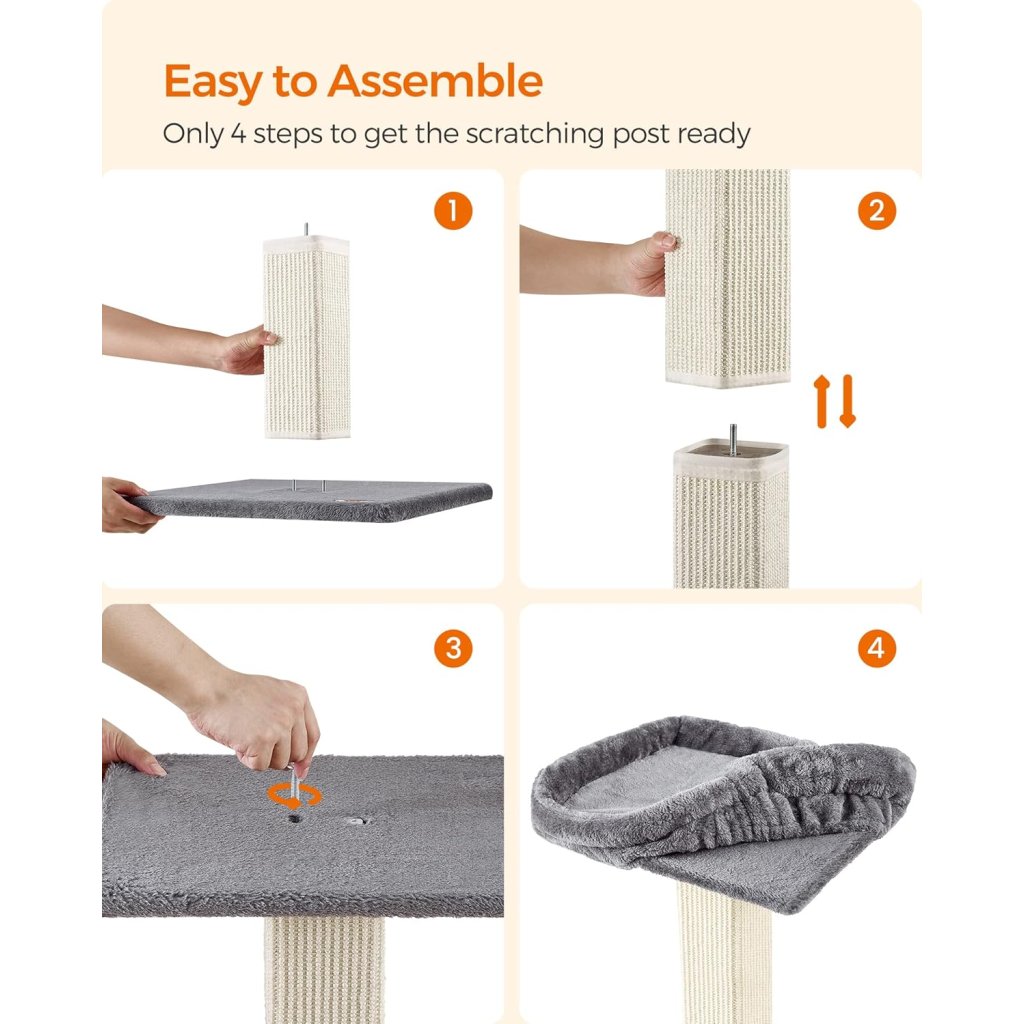 Easy to Assemble

Only 4 steps to get the scratching post ready

1

2

3

4