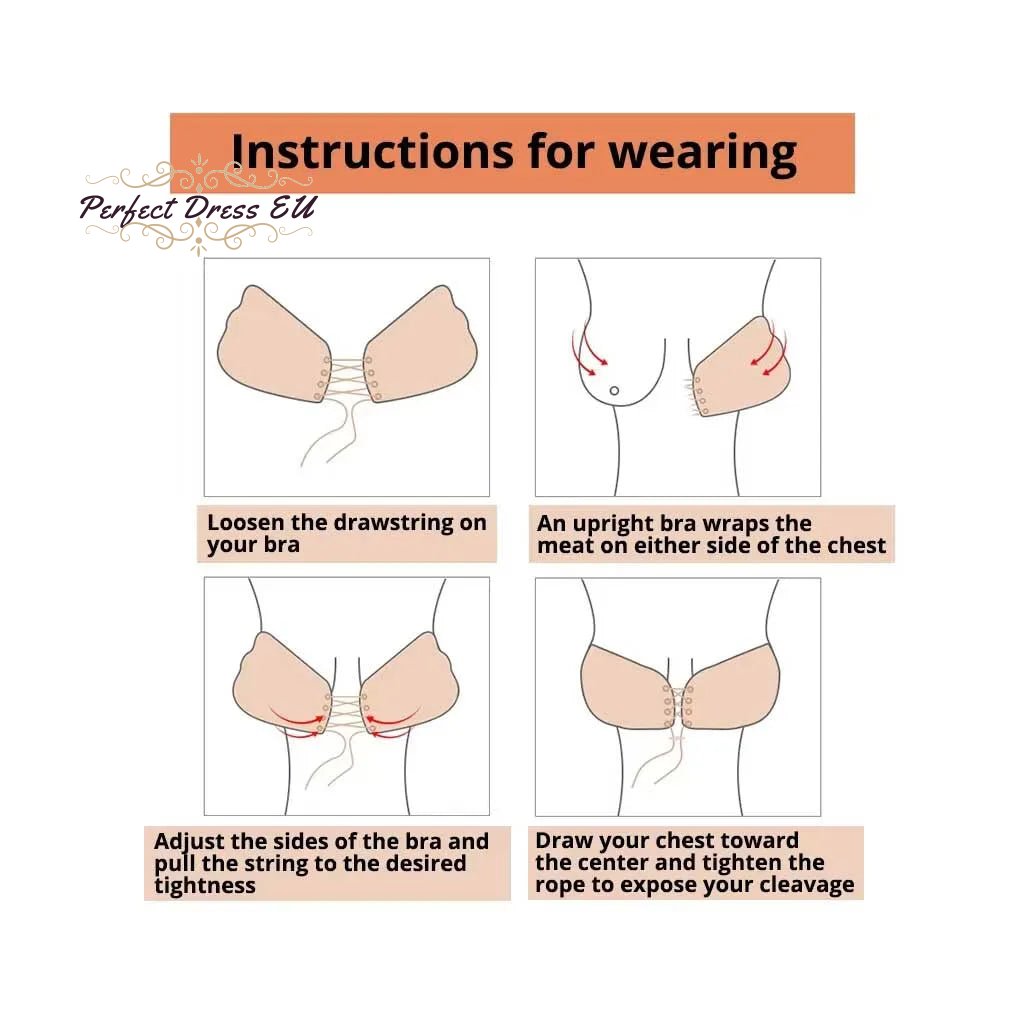 Instructions for wearing

Perfect Dress EU

Loosen the drawstring on your bra

An upright bra wraps the meat on either side of the chest

Adjust the sides of the bra and pull the string to the desired tightness

Draw your chest toward the center and tighten the rope to expose your cleavage