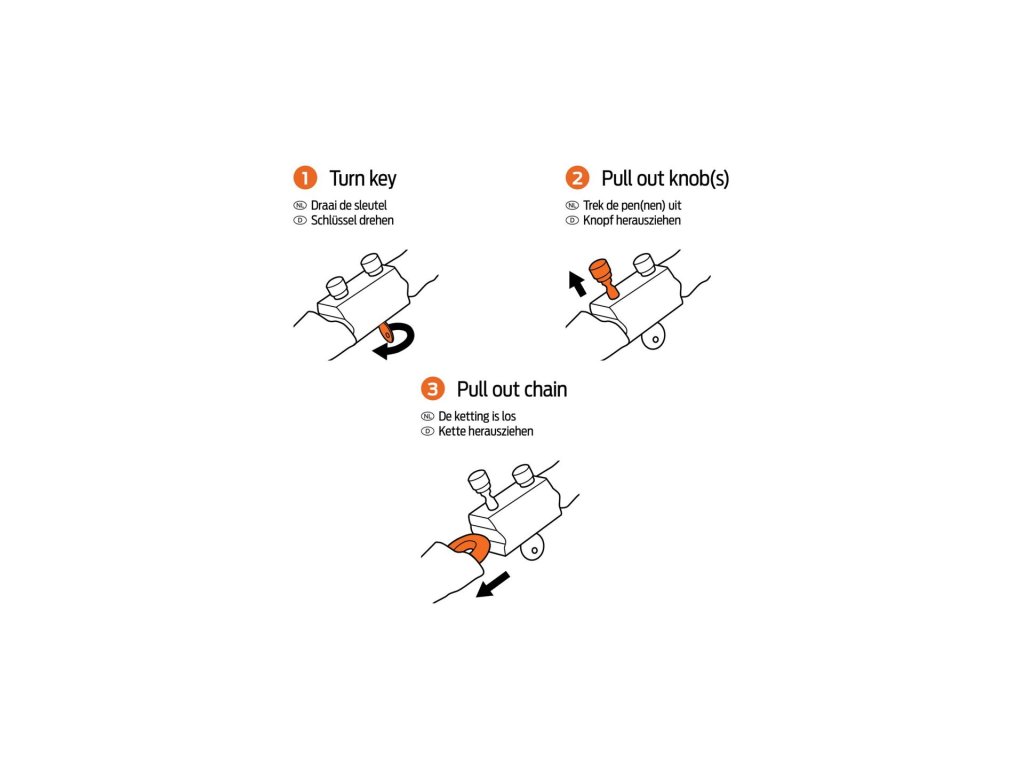 1 Turn key
NL Draai de sleutel
D Schlüssel drehen

2 Pull out knob(s)
NL Trek de pen(nen) uit
D Knopf herausziehen

3 Pull out chain
NL De ketting is los
D Kette herausziehen