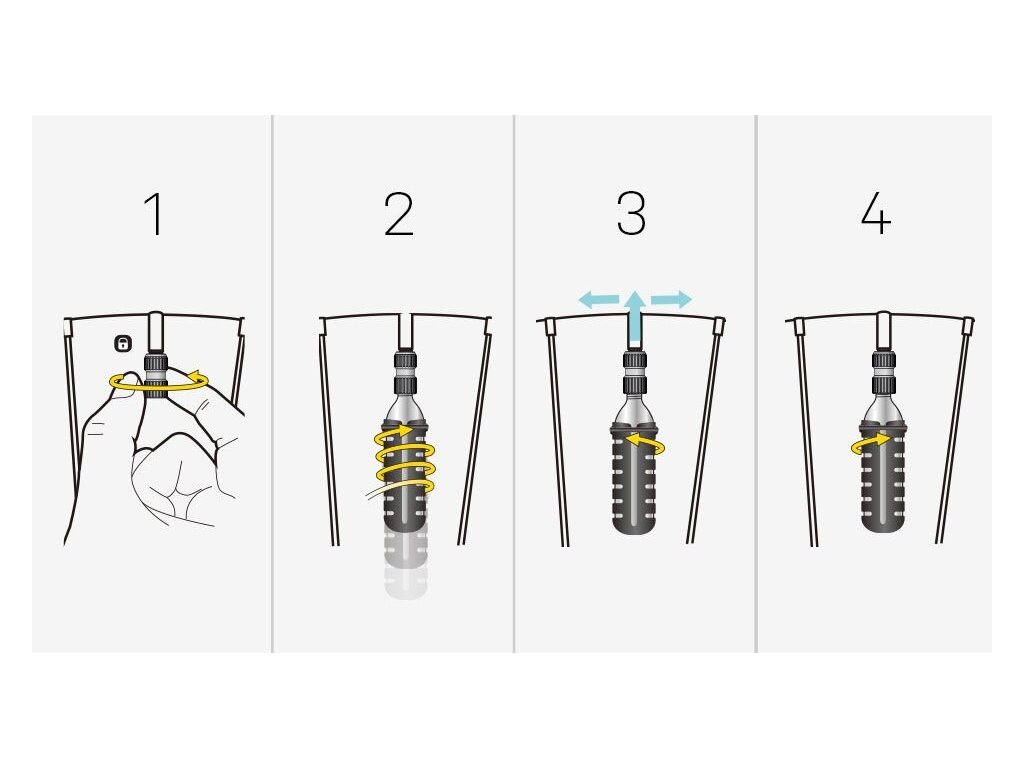 1

2

3

4