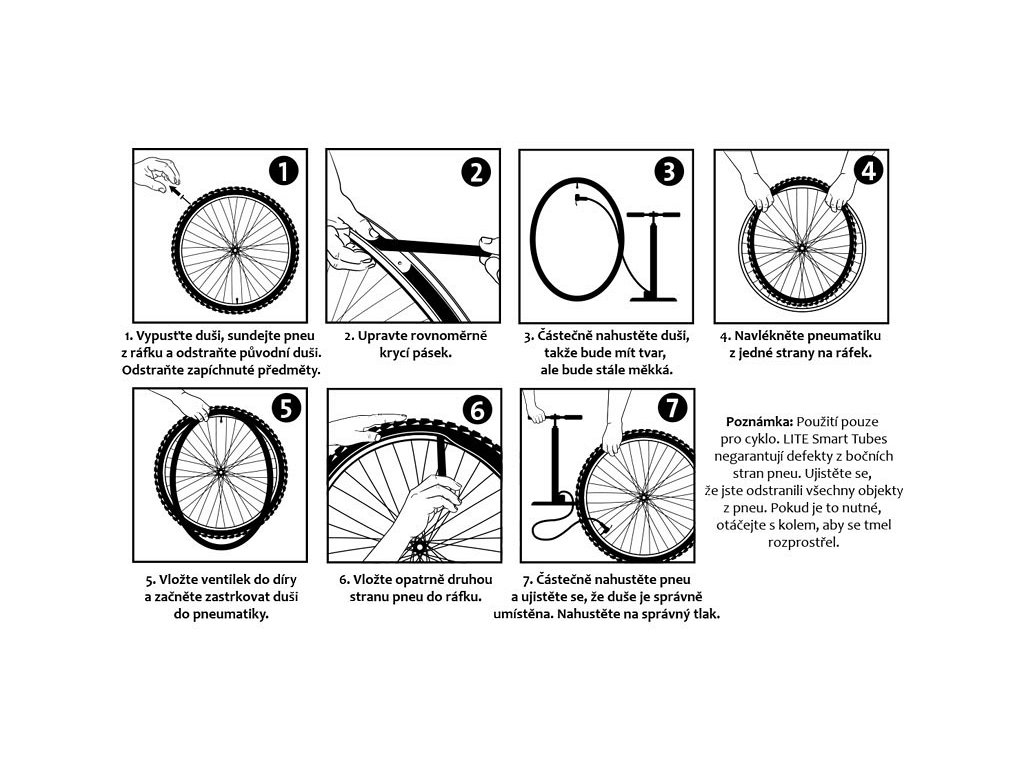 1

2

3

4

1. Vypusťte duši, sundejte pneu z ráfku a odstraňte původní duši. Odstraňte zapíchnuté předměty.

2. Upravte rovnoměrně krycí pásek.

3. Částečně nahustěte duši, takže bude mít tvar, ale bude stále měkká.

4. Navlékněte pneumatiku z jedné strany na ráfek.

5

6

7

5. Vložte ventilek do díry a začněte zastrkovat duši do pneumatiky.

6. Vložte opatrně druhou stranu pneu do ráfku.

7. Částečně nahustěte pneu a ujistěte se, že duše je správně umístěna. Nahustěte na správný tlak.

Poznámka: Použití pouze pro cyklo. LITE Smart Tubes negarantují defekty z bočních stran pneu. Ujistěte se, že jste odstranili všechny objekty z pneu. Pokud je to nutné, otáčejte s kolem, aby se tmel rozprostřel.