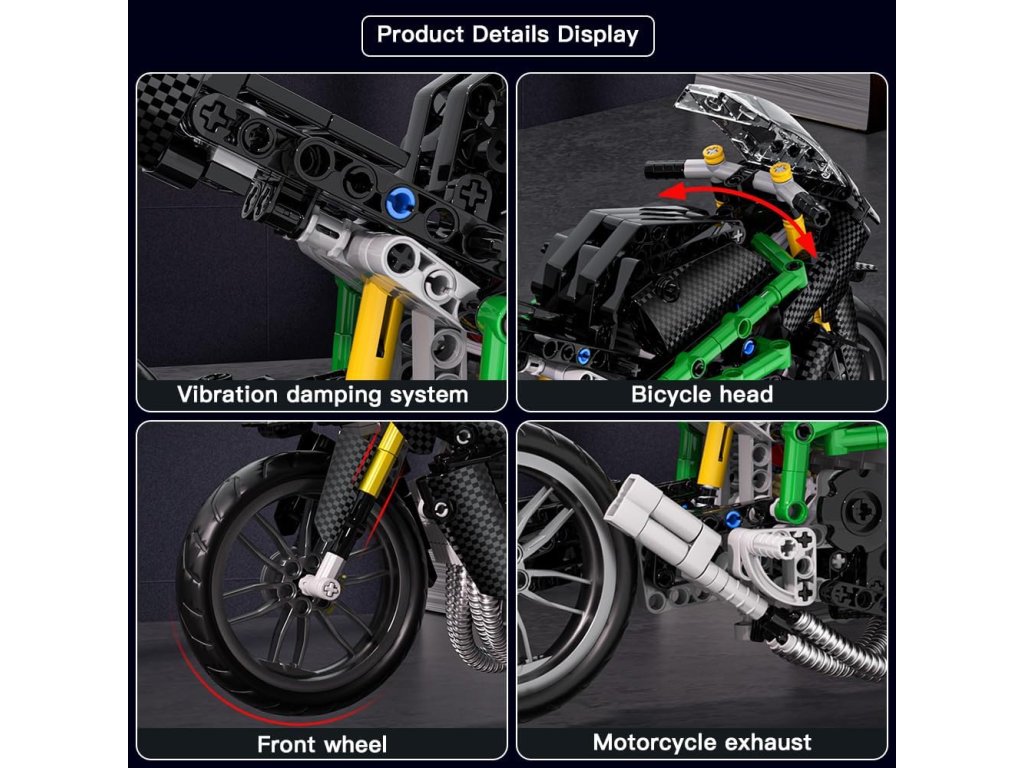 Product Details Display

Vibration damping system

Bicycle head

Front wheel

Motorcycle exhaust