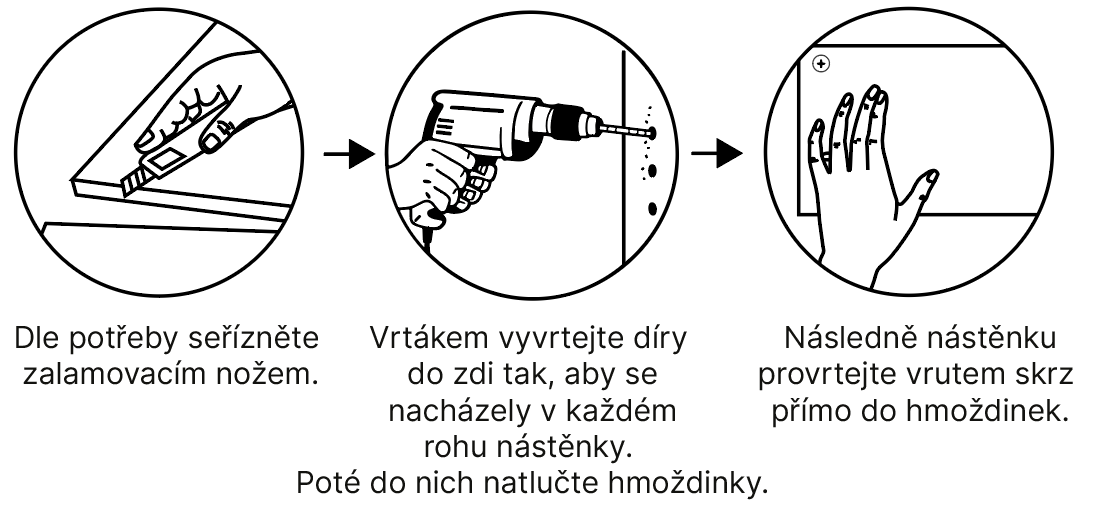 Dle potřeby seřízněte zalamovacím nožem.

Vrtákem vyvrtejte díry do zdi tak, aby se nacházely v každém rohu nástěnky. Poté do nich natlučte hmoždinky.

Následně nástěnku provrtejte vrutem skrz přímo do hmoždinek.