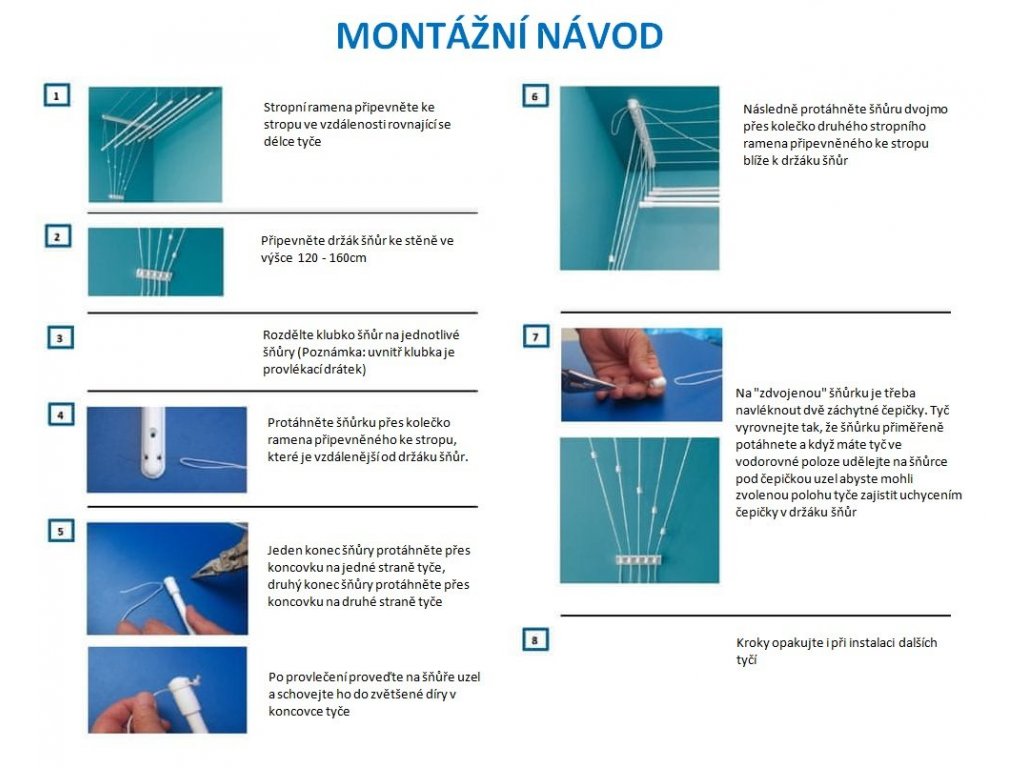 MONTÁŽNÍ NÁVOD

1

Stropní ramena připevněte ke stropu ve vzdálenosti rovnající se délce tyče

2

Připevněte držák šňůr ke stěně ve výšce 120 - 160cm

3

Rozdělte klubko šňůr na jednotlivé šňůry (Poznámka: uvnitř klubka je provlékací drátek)

4

Protáhněte šňůrku přes kolečko ramena připevněného ke stropu, které je vzdálenější od držáku šňůr.

5

Jeden konec šňůry protáhněte přes koncovku na jedné straně tyče, druhý konec šňůry protáhněte přes koncovku na druhé straně tyče

Po provlečení proveďte na šňůře uzel a schovejte ho do zvětšené díry v koncovce tyče

6

Následně protáhněte šňůru dvojmo přes kolečko druhého stropního ramena připevněného ke stropu blíže k držáku šňůr

7

Na "zdvojenou" šňůrku je třeba navléknout dvě záchytné čepičky. Tyč vyrovnejte tak, že šňůrku přiměřeně potáhnete a když máte tyč ve vodorovné poloze udělejte na šňůrce pod čepičkou uzel abyste mohli zvolenou polohu tyče zajistit uchycením čepičky v držáku šňůr

8

Kroky opakujte i při instalaci dalších tyčí