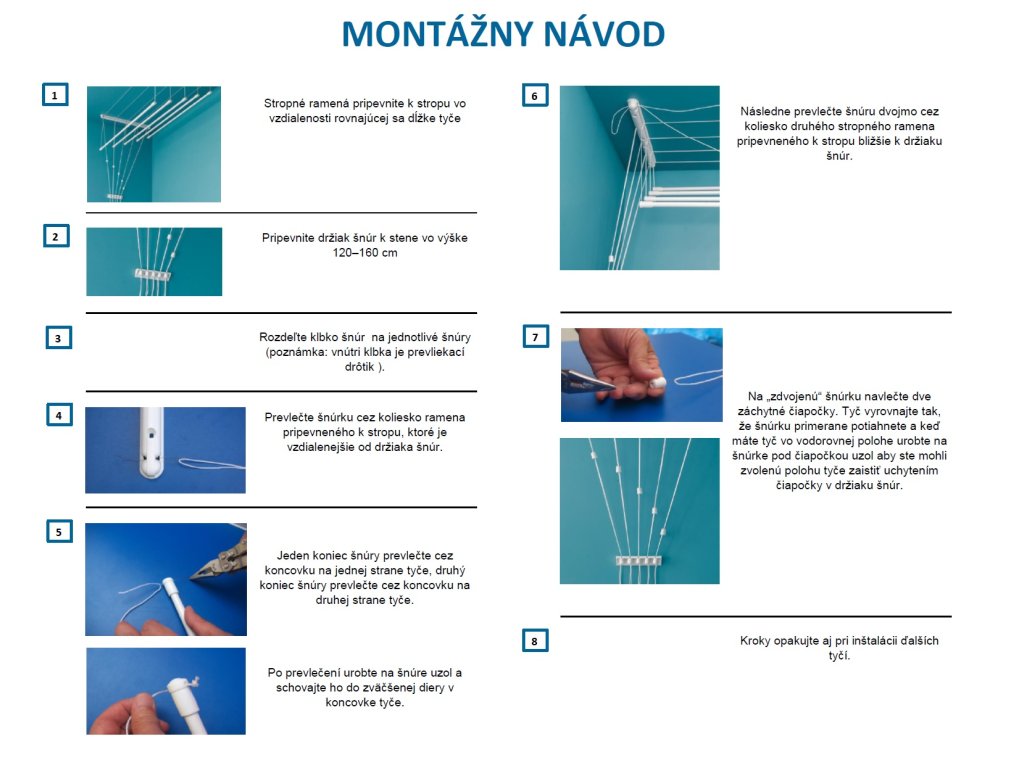 MONTÁŽNY NÁVOD

1

Stropné ramená pripevnite k stropu vo vzdialenosti rovnajúcej sa dĺžke tyče

2

Pripevnite držiak šnúr k stene vo výške 120–160 cm

3

Rozdeľte klbko šnúr na jednotlivé šnúry (poznámka: vnútri klbka je prevliekací drôtik ).

4

Prevlečte šnúrku cez koliesko ramena pripevneného k stropu, ktoré je vzdialenejšie od držiaka šnúr.

5

Jeden koniec šnúry prevlečte cez koncovku na jednej strane tyče, druhý koniec šnúry prevlečte cez koncovku na druhej strane tyče.

Po prevlečení urobte na šnúre uzol a schovajte ho do zväčšenej diery v koncovke tyče.

6

Následne prevlečte šnúru dvojmo cez koliesko druhého stropného ramena pripevneného k stropu bližšie k držiaku šnúr.

7

Na „zdvojenú“ šnúrku navlečte dve záchytné čiapočky. Tyč vyrovnajte tak, že šnúrku primerane potiahnete a keď máte tyč vo vodorovnej polohe urobte na šnúrke pod čiapočkou uzol aby ste mohli zvolenú polohu tyče zaistiť uchytením čiapočky v držiaku šnúr.

8

Kroky opakujte aj pri inštalácii ďalších tyčí.