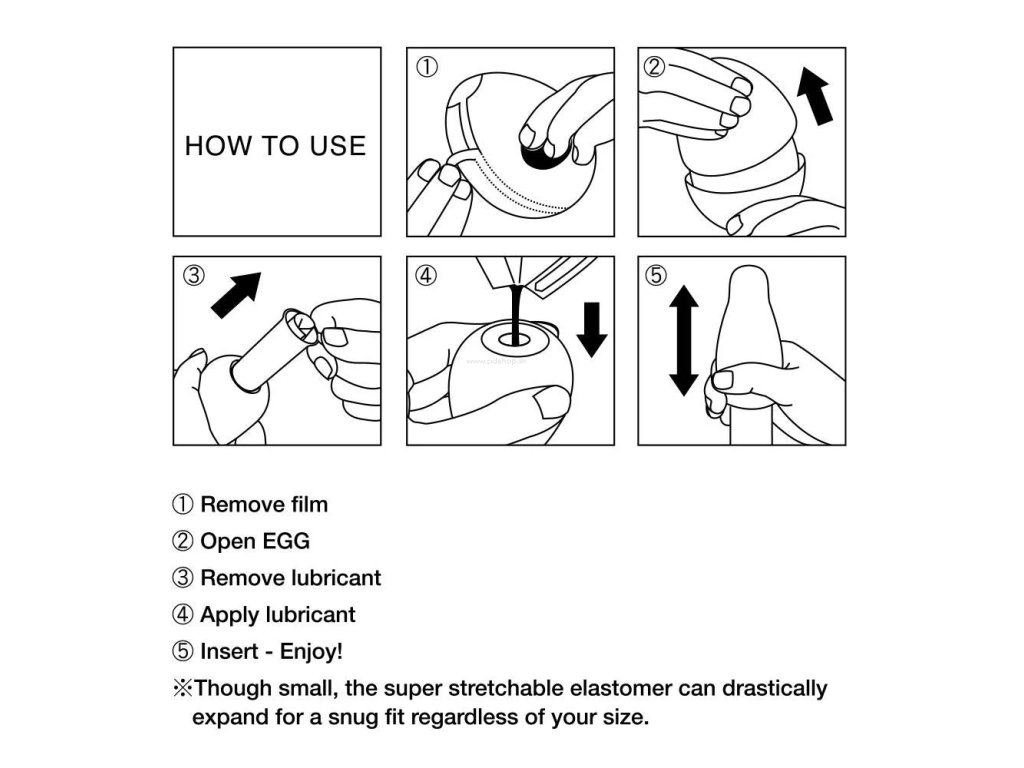 HOW TO USE

①

②

③

④

⑤

① Remove film
② Open EGG
③ Remove lubricant
④ Apply lubricant
⑤ Insert - Enjoy!
※Though small, the super stretchable elastomer can drastically expand for a snug fit regardless of your size.