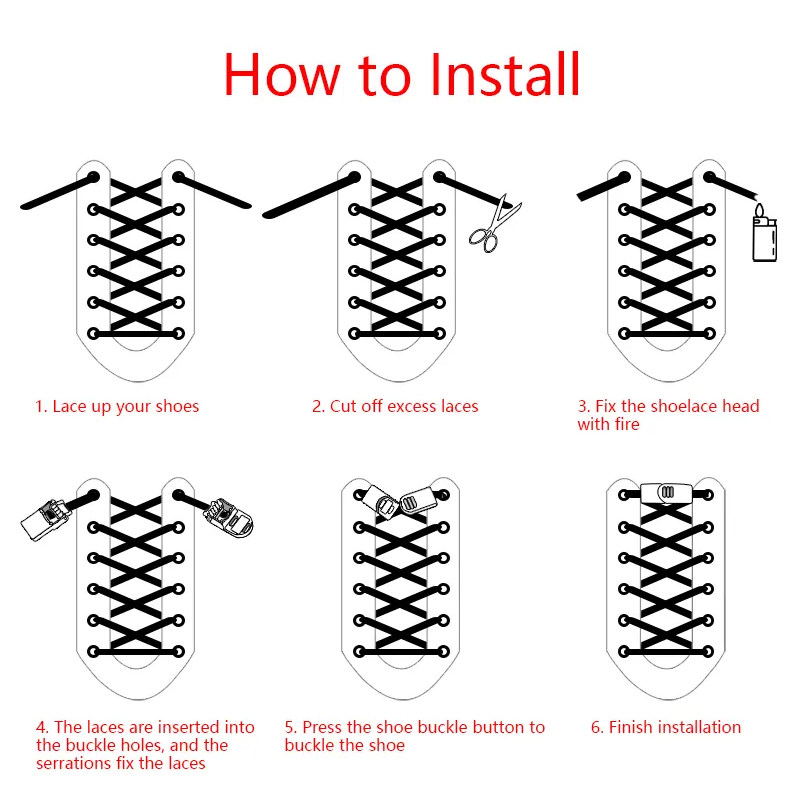 How to Install

1. Lace up your shoes

2. Cut off excess laces

3. Fix the shoelace head with fire

4. The laces are inserted into the buckle holes, and the serrations fix the laces

5. Press the shoe buckle button to buckle the shoe

6. Finish installation