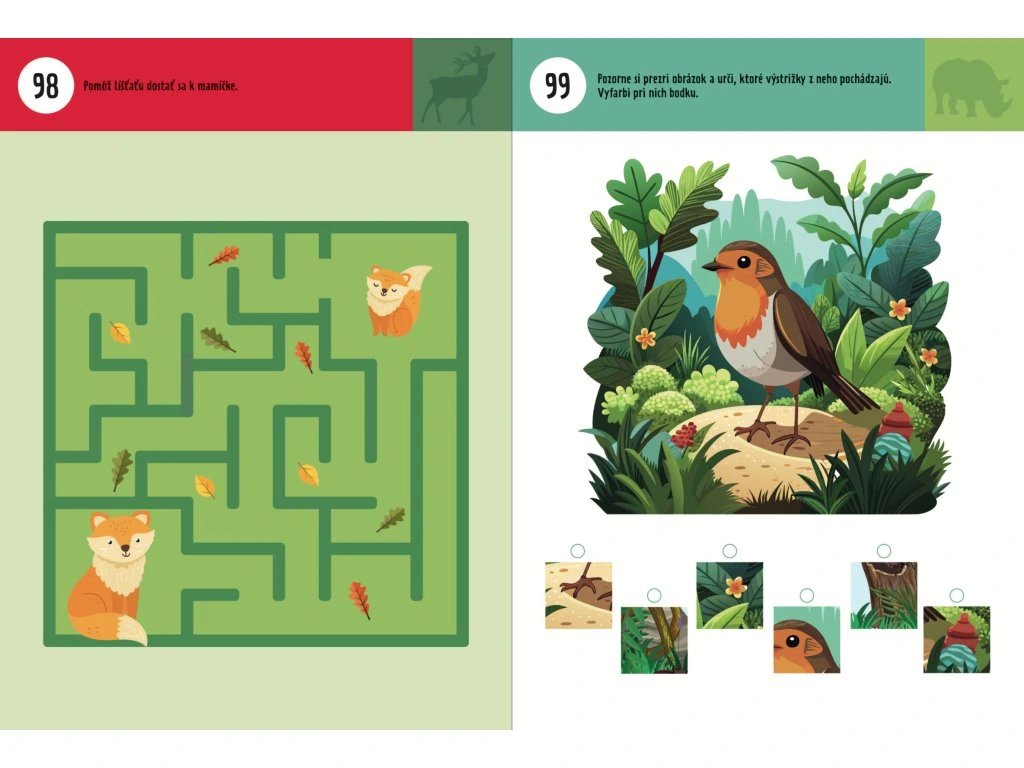 98

Pomôž líšťaťu dostať sa k mamičke.

99

Pozorne si prezri obrázok a urči, ktoré výstrižky z neho pochádzajú. Vyfarbi pri nich bodku.