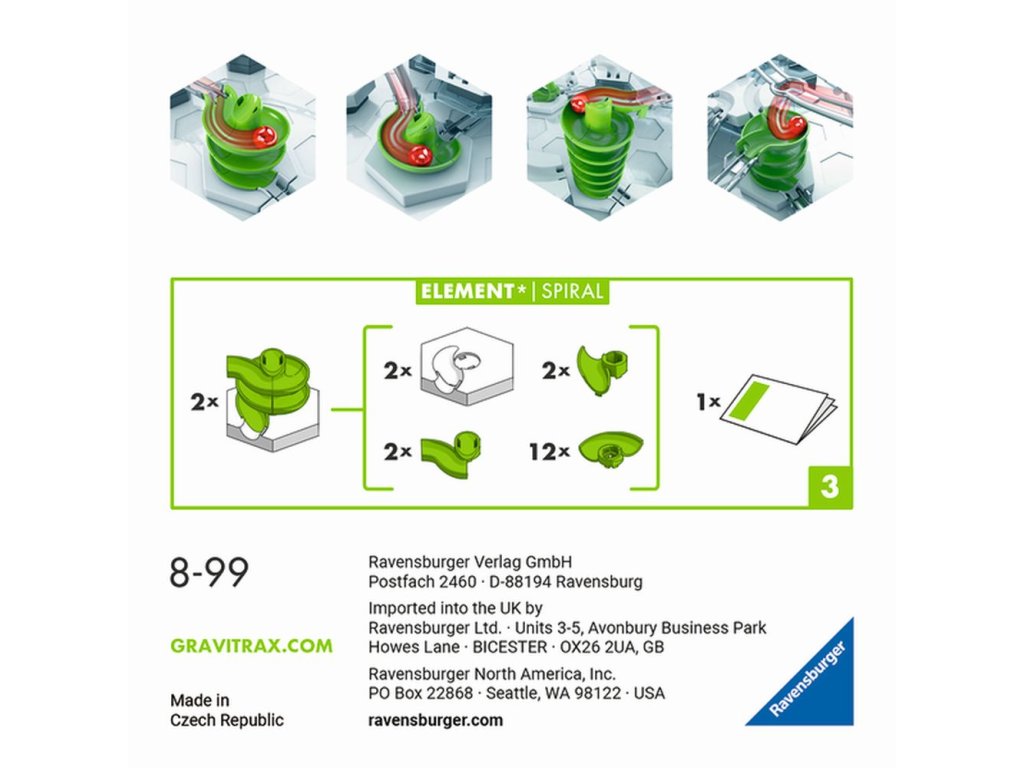 ELEMENT* | SPIRAL

2×

2×

2×

2×

12×

1×

3

8-99

GRAVITRAX.COM

Made in
Czech Republic

Ravensburger Verlag GmbH
Postfach 2460 · D-88194 Ravensburg

Imported into the UK by
Ravensburger Ltd. · Units 3-5, Avonbury Business Park
Howes Lane · BICESTER · OX26 2UA, GB

Ravensburger North America, Inc.
PO Box 22868 · Seattle, WA 98122 · USA

ravensburger.com

Ravensburger